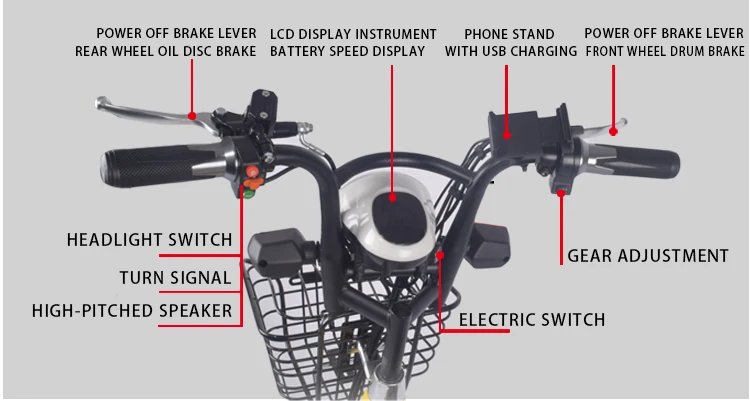 POWER OFF BRAKE LEVER
REAR WHEEL OIL DISC BRAKE

LCD DISPLAY INSTRUMENT
BATTERY SPEED DISPLAY

PHONE STAND
WITH USB CHARGING

POWER OFF BRAKE LEVER
FRONT WHEEL DRUM BRAKE

HEADLIGHT SWITCH

TURN SIGNAL

HIGH-PITCHED SPEAKER

GEAR ADJUSTMENT

ELECTRIC SWITCH