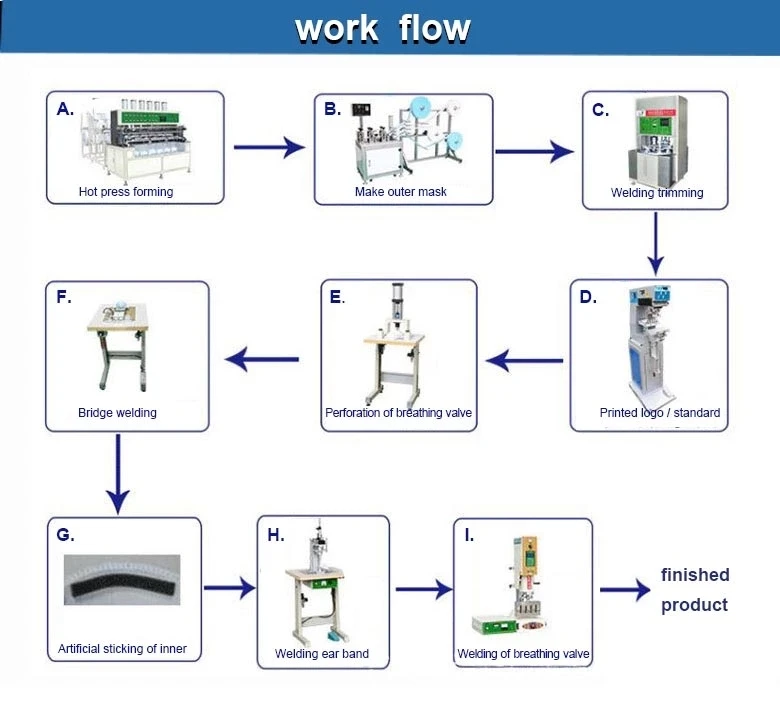 work flow

A.
Hot press forming

B.
Make outer mask

C.
Welding trimming

D.
Printed logo / standard

E.
Perforation of breathing valve

F.
Bridge welding

G.
Artificial sticking of inner

H.
Welding ear band

I.
Welding of breathing valve

finished product