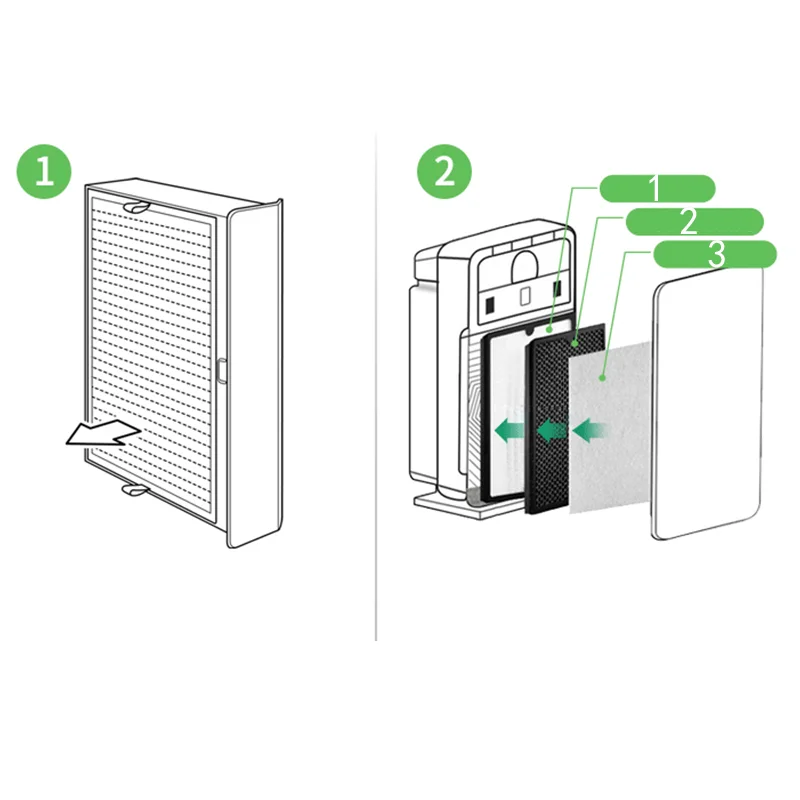 1

2

1

2

3