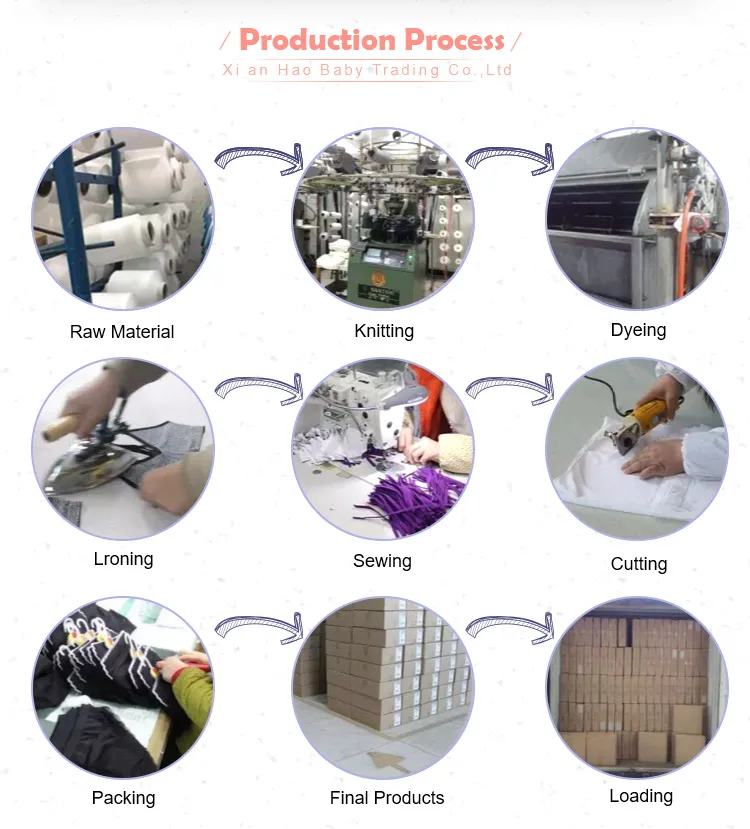 / Production Process /
Xi an Hao Baby Trading Co.,Ltd

Raw Material

Knitting

Dyeing

Lroning

Sewing

Cutting

Packing

Final Products

Loading