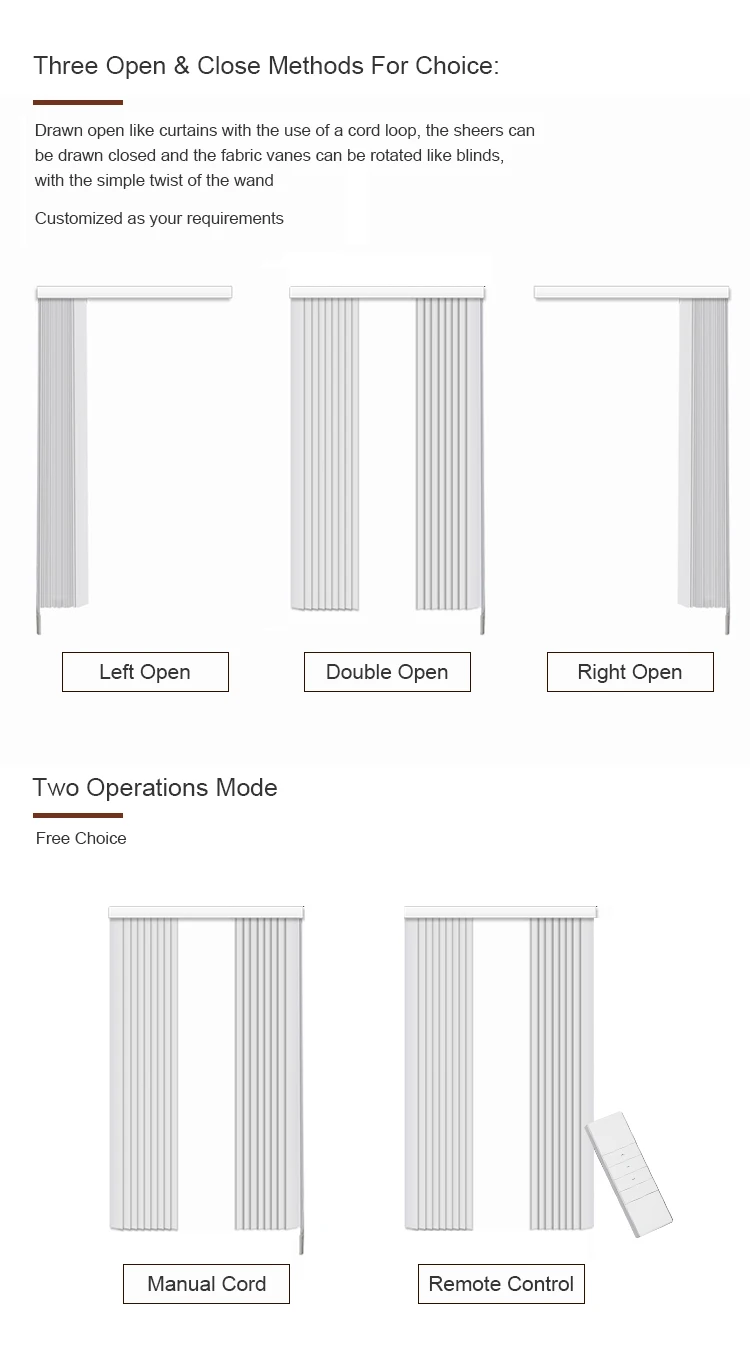 Three Open & Close Methods For Choice:

Drawn open like curtains with the use of a cord loop, the sheers can be drawn closed and the fabric vanes can be rotated like blinds, with the simple twist of the wand

Customized as your requirements

Left Open

Double Open

Right Open

Two Operations Mode

Free Choice

Manual Cord

Remote Control