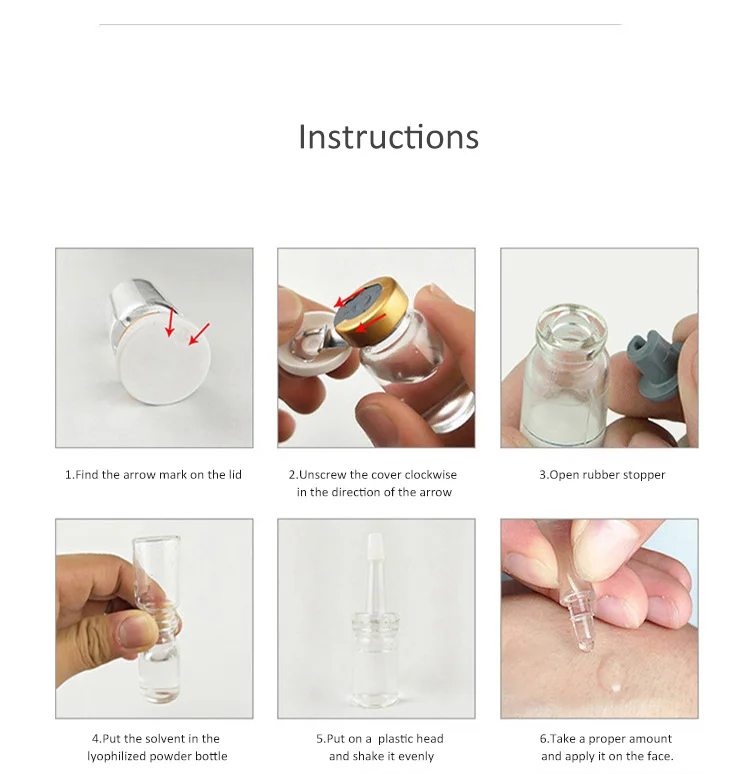 Instructions

1.Find the arrow mark on the lid

2.Unscrew the cover clockwise in the direction of the arrow

3.Open rubber stopper

4.Put the solvent in the lyophilized powder bottle

5.Put on a plastic head and shake it evenly

6.Take a proper amount and apply it on the face.