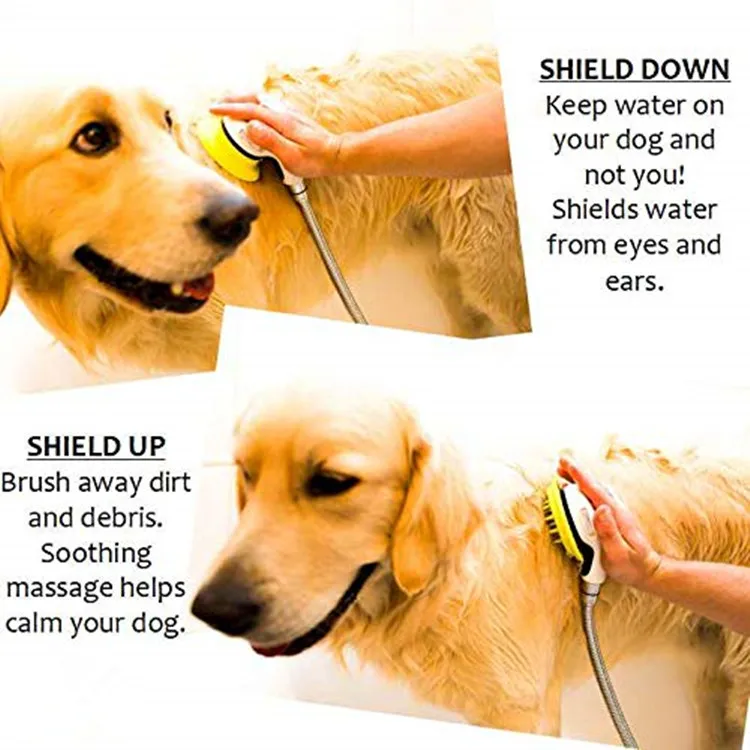 SHIELD DOWN
Keep water on your dog and not you! Shields water from eyes and ears.

SHIELD UP
Brush away dirt and debris. Soothing massage helps calm your dog.