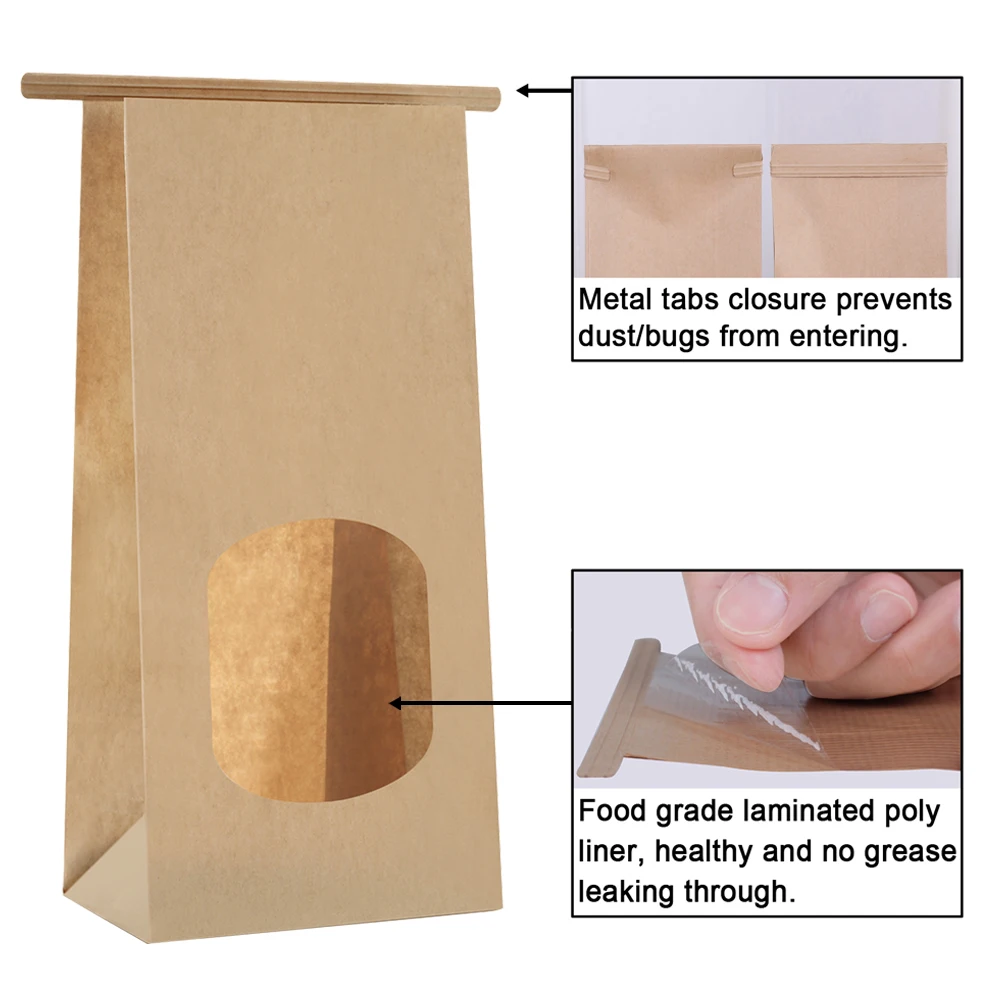 Metal tabs closure prevents dust/bugs from entering.

Food grade laminated poly liner, healthy and no grease leaking through.