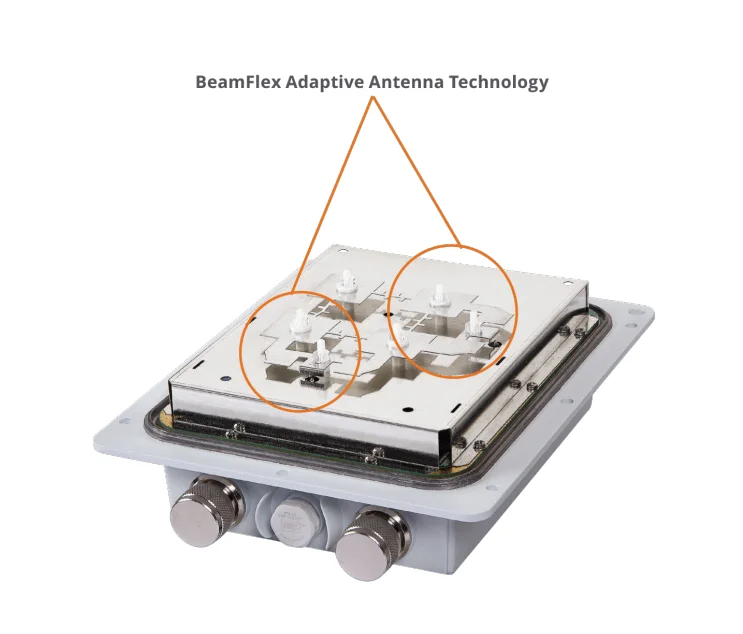 BeamFlex Adaptive Antenna Technology