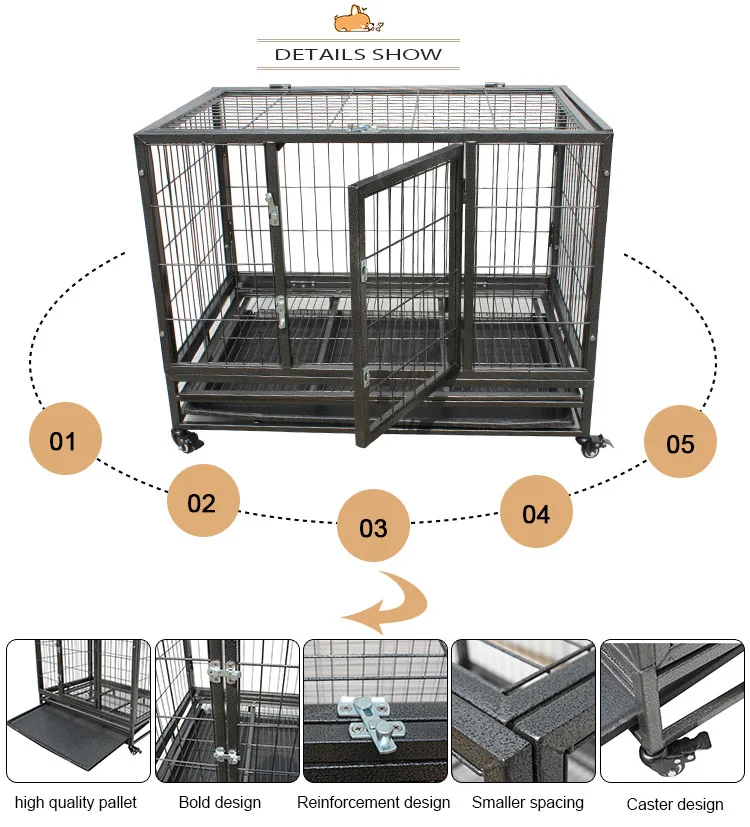 DETAILS SHOW

01

02

03

04

05

high quality pallet

Bold design

Reinforcement design

Smaller spacing

Caster design