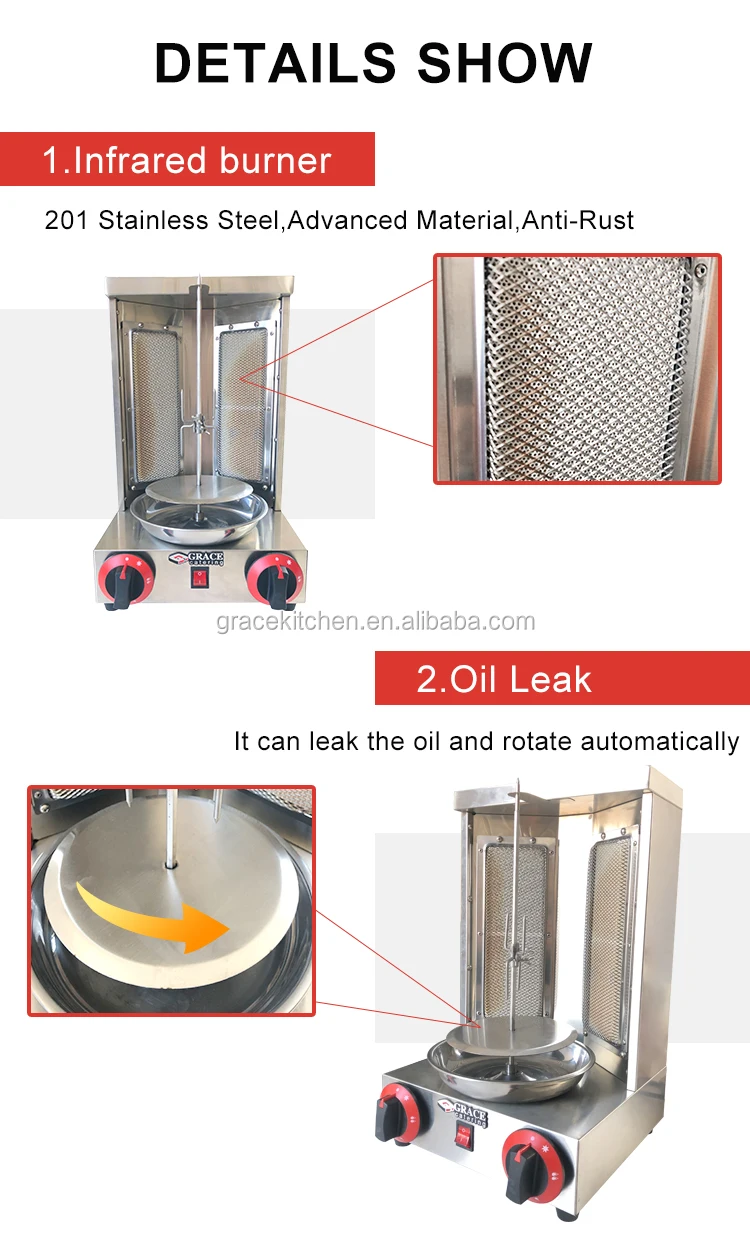 DETAILS SHOW

1.Infrared burner

201 Stainless Steel,Advanced Material,Anti-Rust

GRACE catering

gracekitchen.en.alibaba.com

2.Oil Leak

It can leak the oil and rotate automatically

GRACE catering