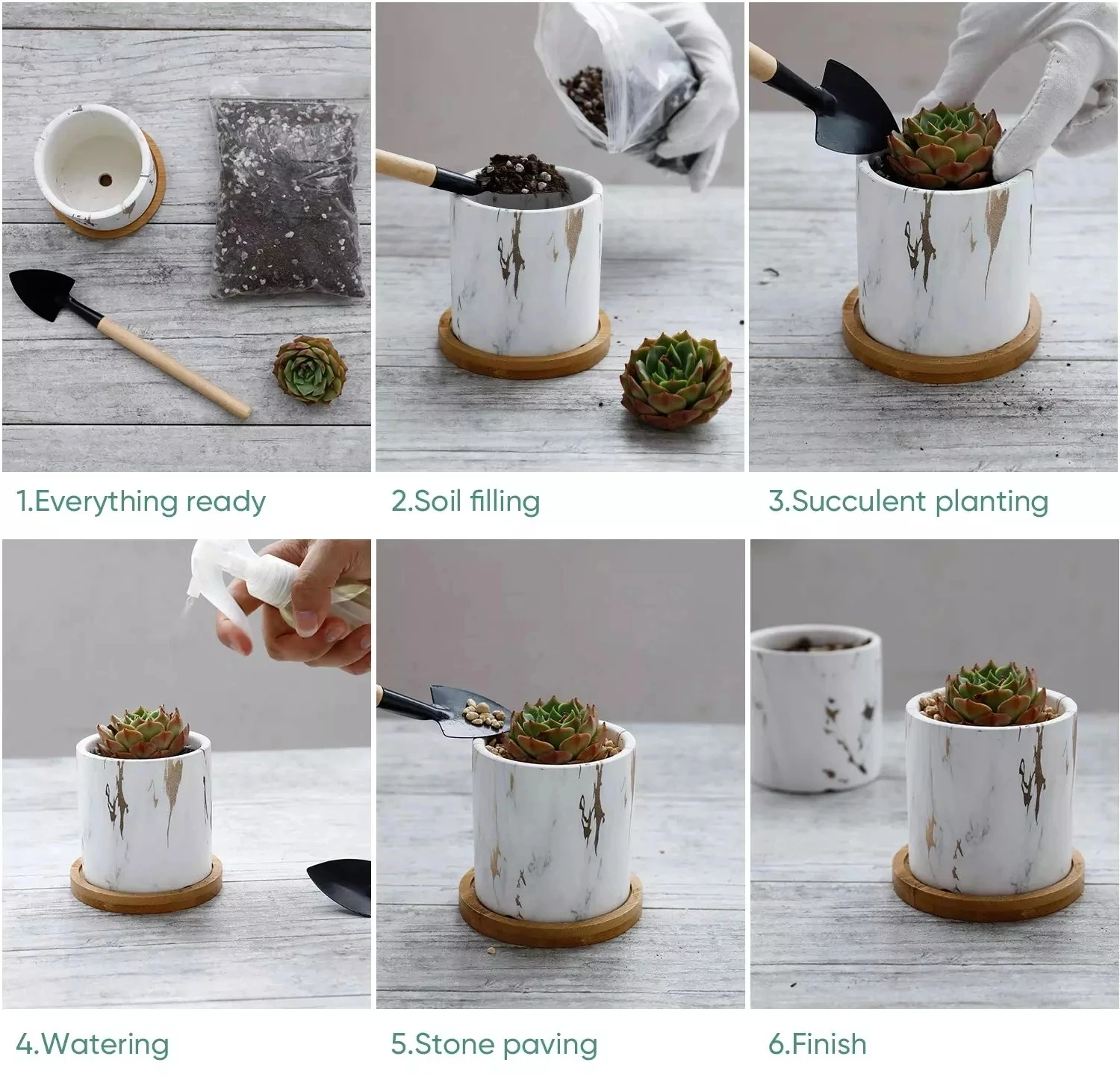 1.Everything ready

2.Soil filling

3.Succulent planting

4.Watering

5.Stone paving

6.Finish