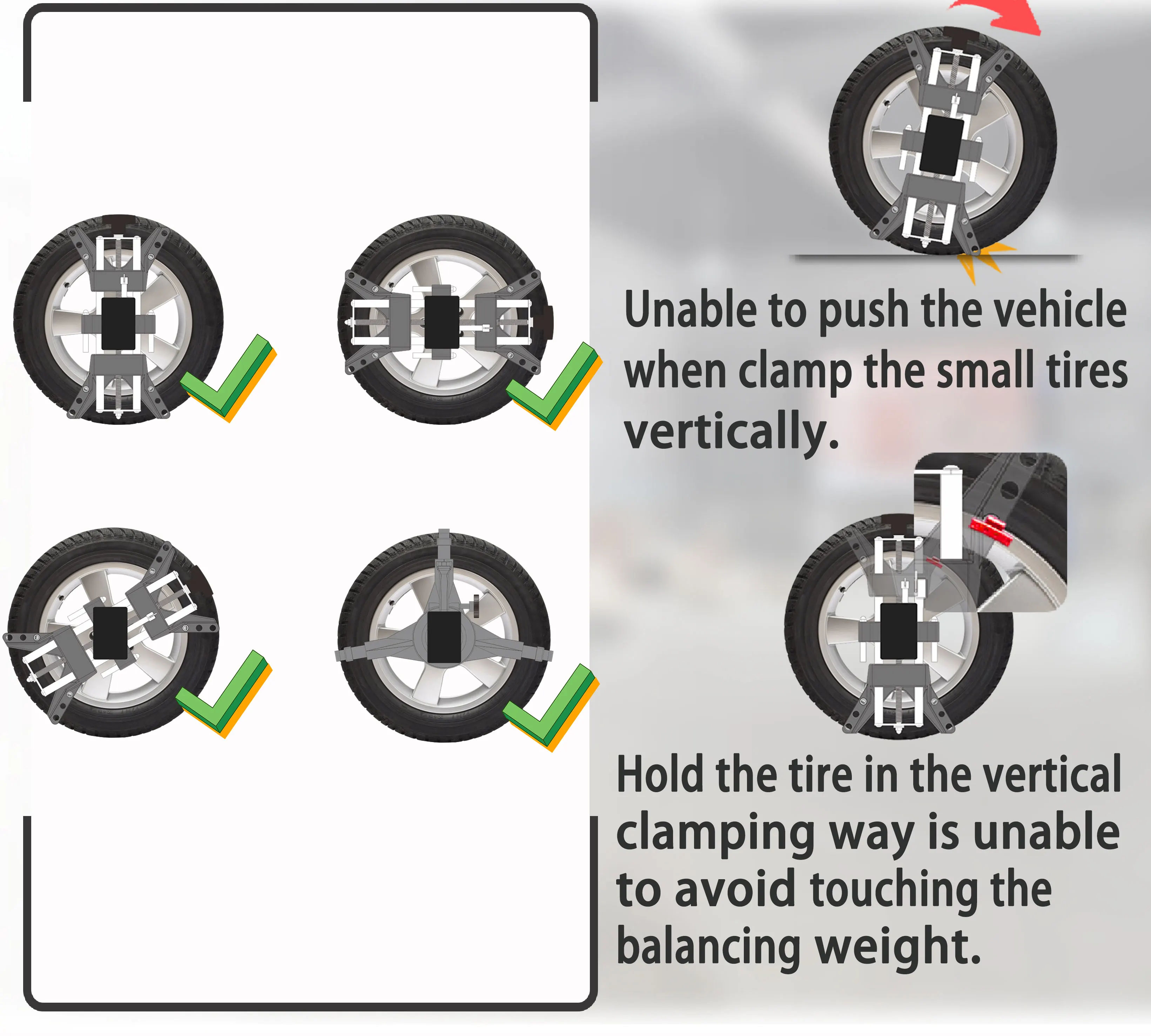 Unable to push the vehicle when clamp the small tires vertically.

Hold the tire in the vertical clamping way is unable to avoid touching the balancing weight.