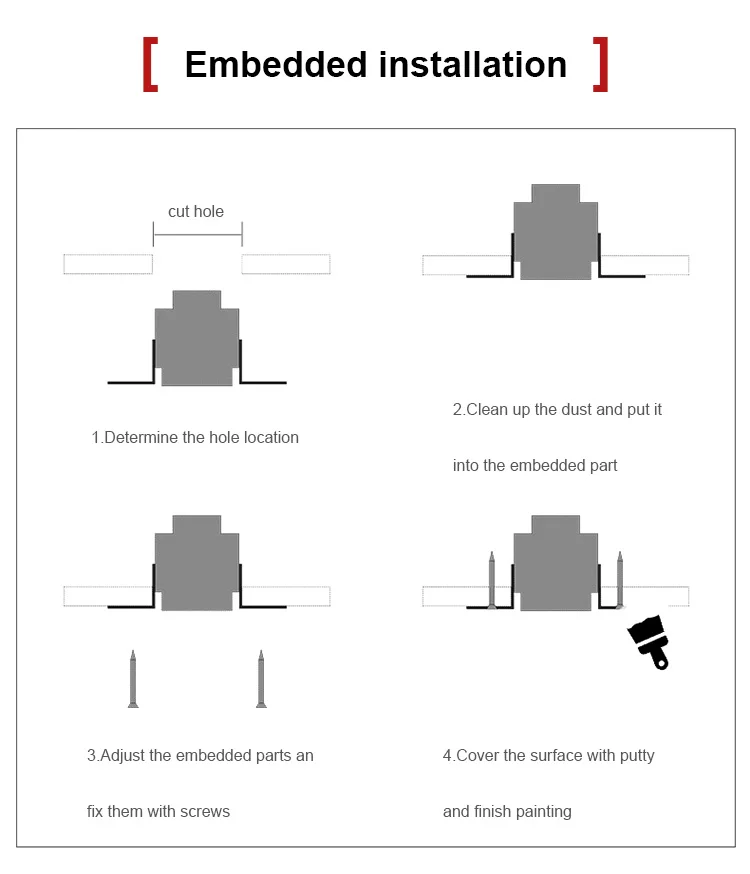 [ Embedded installation ]

cut hole

1.Determine the hole location

2.Clean up the dust and put it

into the embedded part

3.Adjust the embedded parts an

fix them with screws

4.Cover the surface with putty

and finish painting