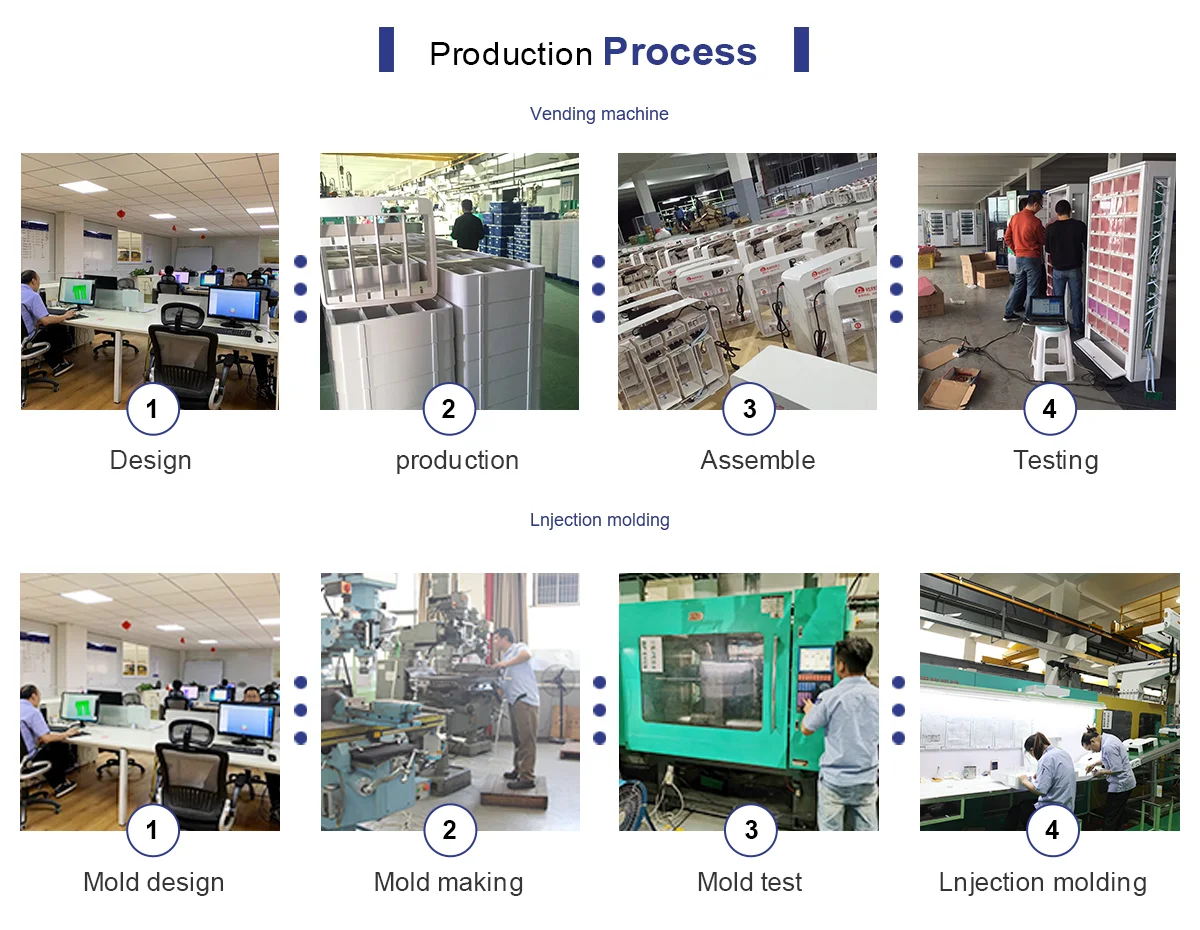 Production Process

Vending machine

1
Design

2
production

3
Assemble

4
Testing

Lnjection molding

1
Mold design

2
Mold making

3
Mold test

4
Lnjection molding