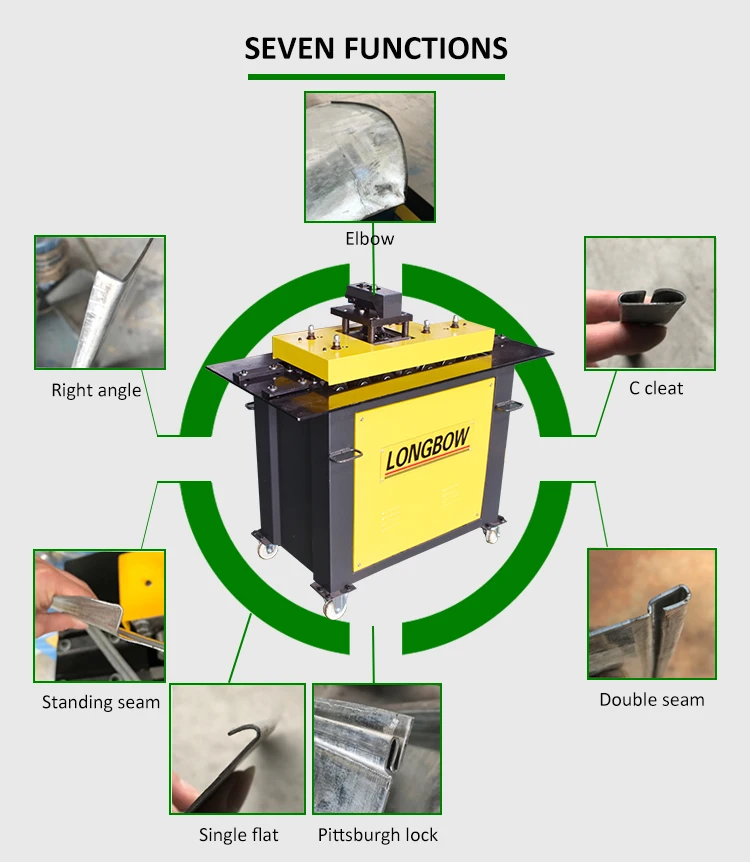 SEVEN FUNCTIONS

Elbow

Right angle

C cleat

LONGBOW

Standing seam

Double seam

Single flat

Pittsburgh lock