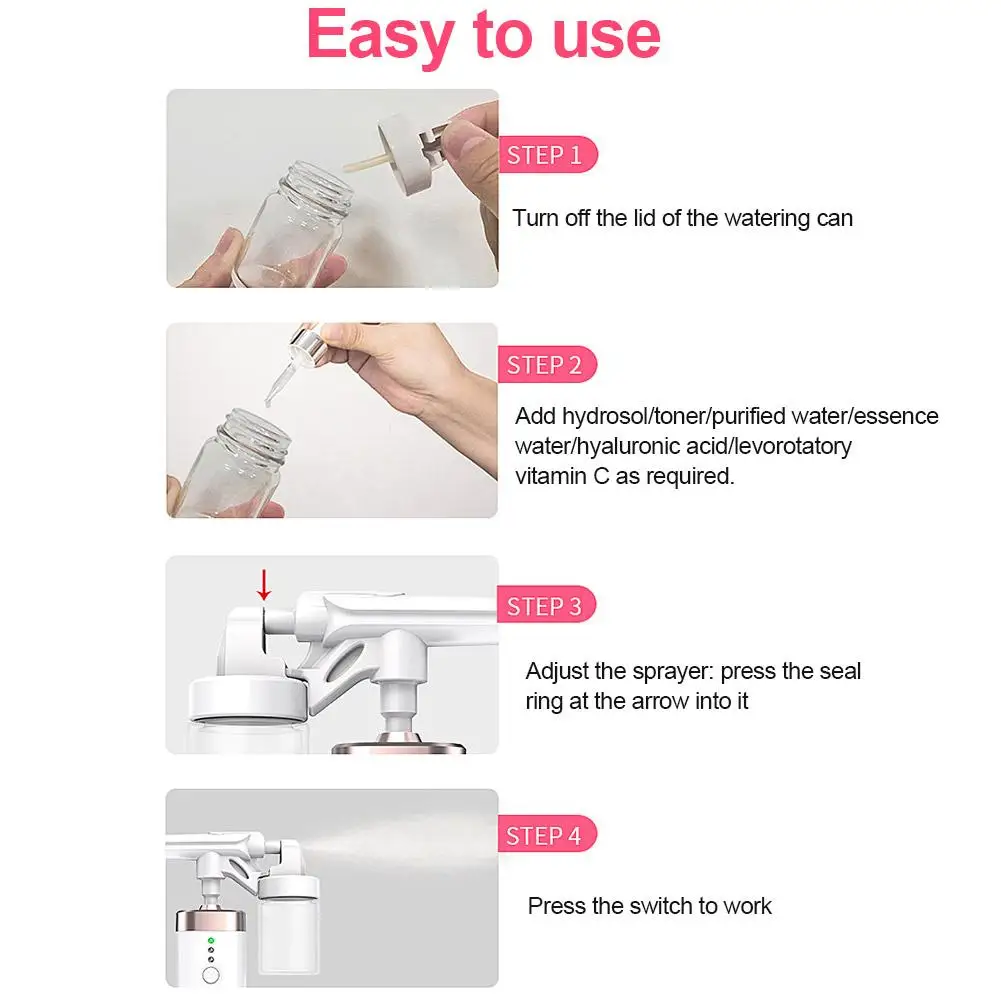 Easy to use

STEP 1

Turn off the lid of the watering can

STEP 2

Add hydrosol/toner/purified water/essence water/hyaluronic acid/levorotatory vitamin C as required.

STEP 3

Adjust the sprayer: press the seal ring at the arrow into it

STEP 4

Press the switch to work