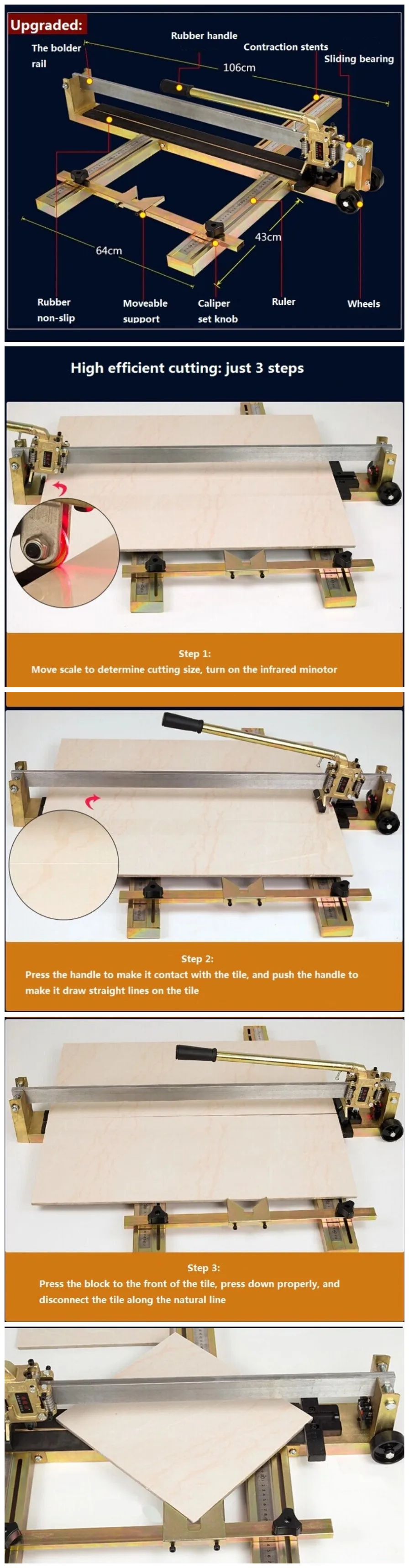 Upgraded:

The bolder rail

Rubber handle

Contraction stents

Sliding bearing

106cm

43cm

64cm

Rubber non-slip

Moveable support

Caliper set knob

Ruler

Wheels

High efficient cutting: just 3 steps

Step 1:
Move scale to determine cutting size, turn on the infrared minotor

Step 2:
Press the handle to make it contact with the tile, and push the handle to make it draw straight lines on the tile

Step 3:
Press the block to the front of the tile, press down properly, and disconnect the tile along the natural line