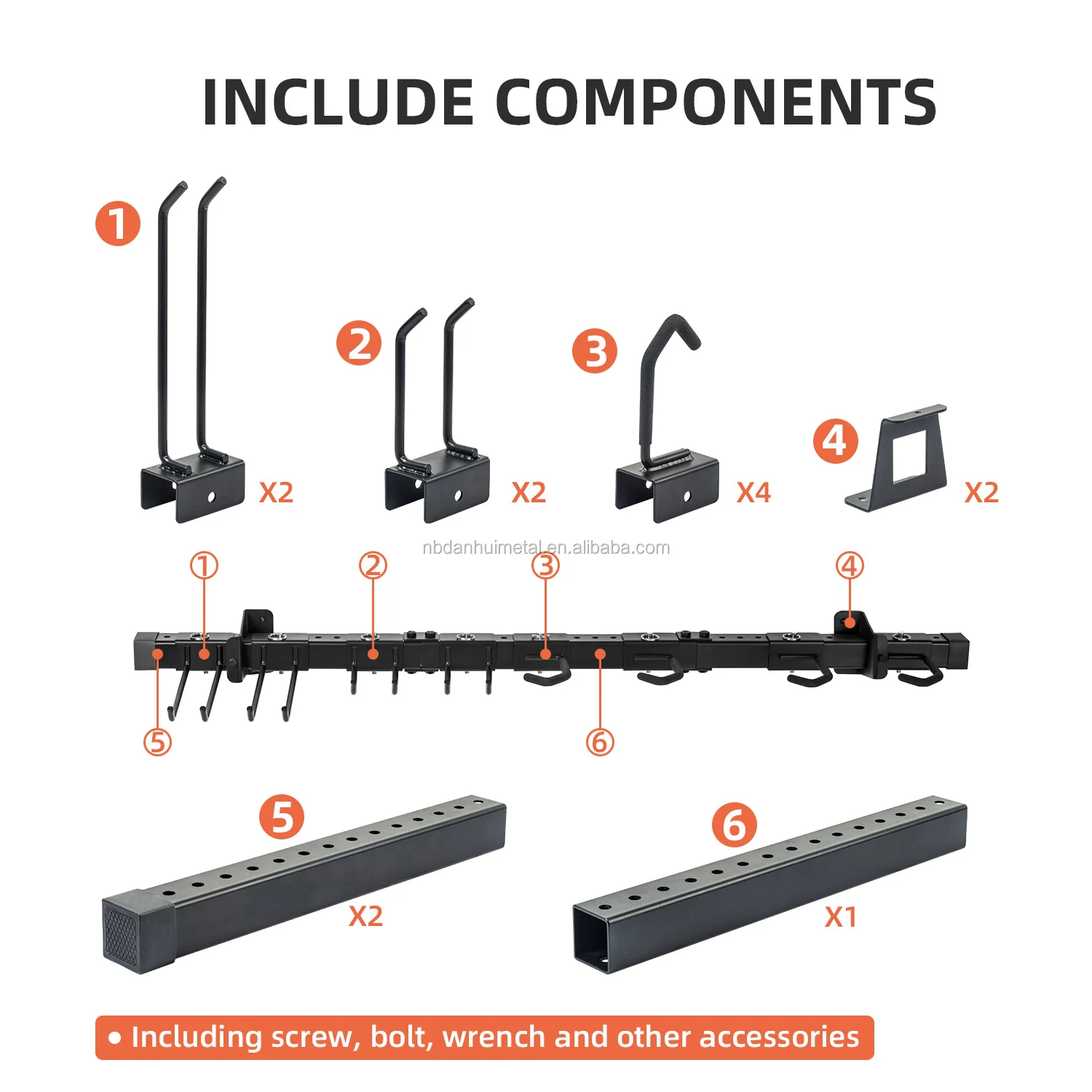 INCLUDE COMPONENTS

1
X2

2
X2

3
X4

4
X2

nbdanhuimetal.en.alibaba.com

①
②
③
④
⑤
⑥

5
X2

6
X1

• Including screw, bolt, wrench and other accessories