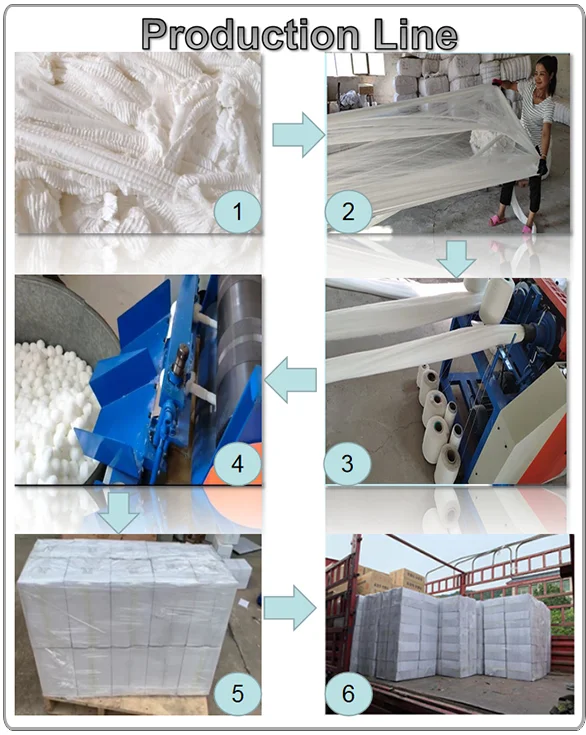 Production Line

1

2

3

4

5

6