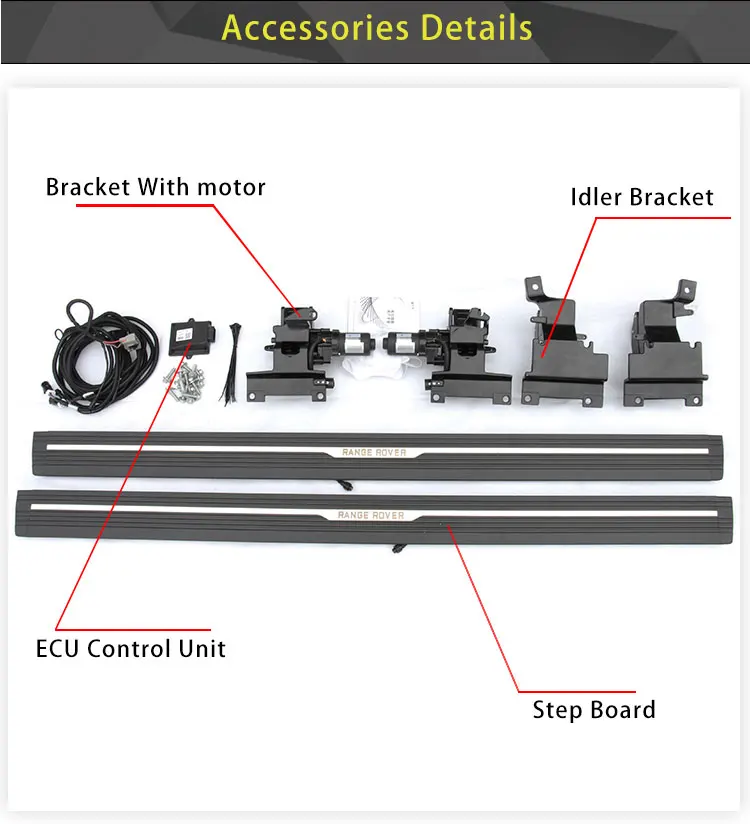 Accessories Details

Bracket With motor

Idler Bracket

RANGE ROVER

RANGE ROVER

ECU Control Unit

Step Board