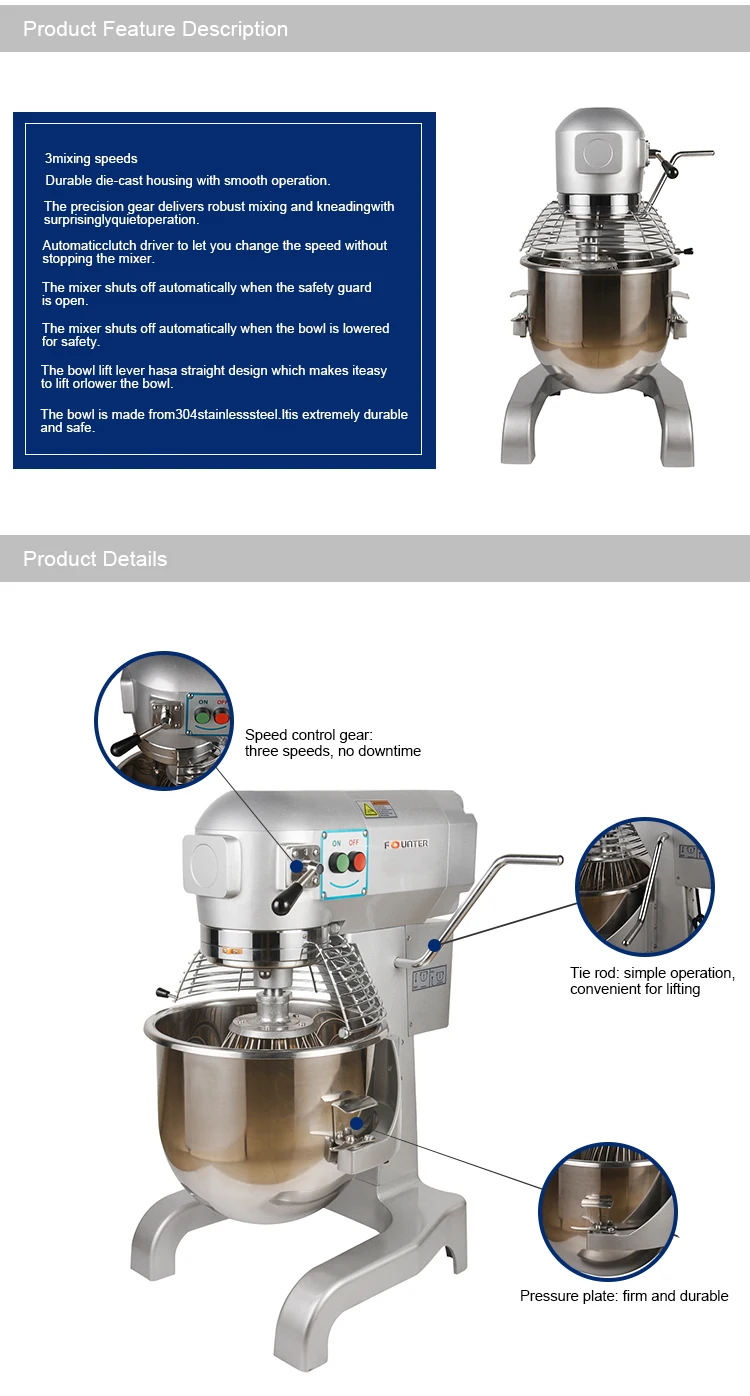 Product Feature Description

3mixing speeds
Durable die-cast housing with smooth operation.

The precision gear delivers robust mixing and kneadingwith surprisinglyquietoperation.

Automaticclutch driver to let you change the speed without stopping the mixer.

The mixer shuts off automatically when the safety guard is open.

The mixer shuts off automatically when the bowl is lowered for safety.

The bowl lift lever hasa straight design which makes iteasy to lift orlower the bowl.

The bowl is made from304stainlesssteel.Itis extremely durable and safe.

Product Details

ON OFF

Speed control gear:
three speeds, no downtime

ON OFF
FOUNTER

Tie rod: simple operation, convenient for lifting

Pressure plate: firm and durable