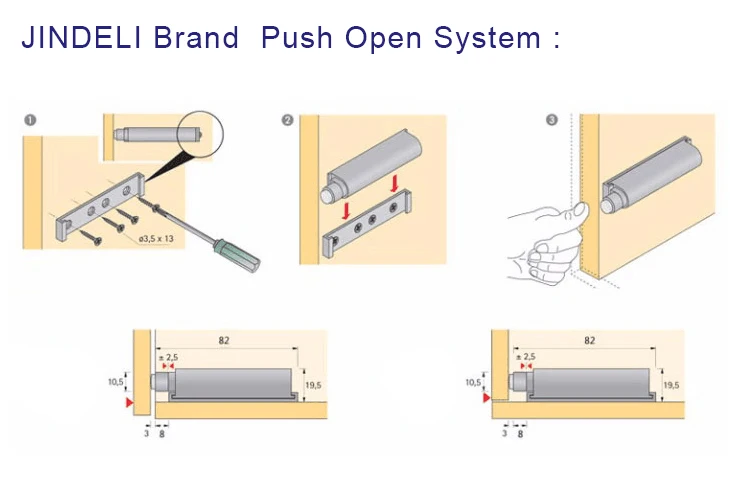 JINDELI Brand  Push Open System :

1

ø3,5 x 13

2

3

82

± 2,5

10,5

19,5

3

8

82

± 2,5

10,5

19,5

3

8