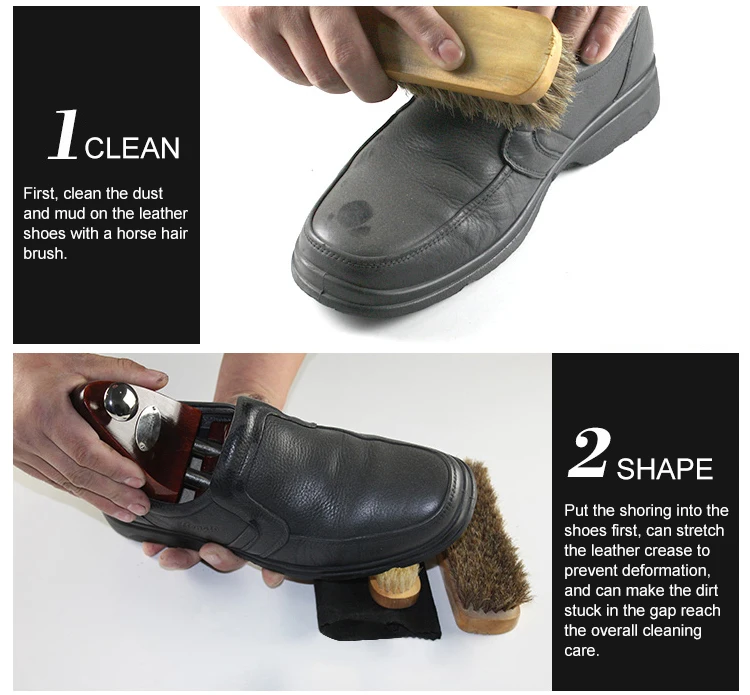 1 CLEAN

First, clean the dust and mud on the leather shoes with a horse hair brush.

2 SHAPE

Put the shoring into the shoes first, can stretch the leather crease to prevent deformation, and can make the dirt stuck in the gap reach the overall cleaning care.