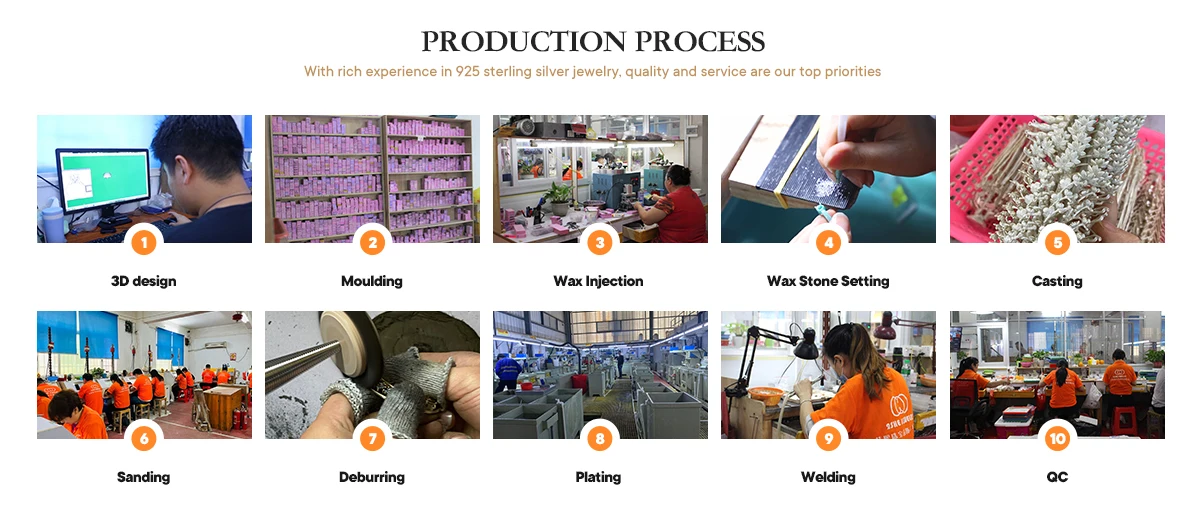 PRODUCTION PROCESS

With rich experience in 925 sterling silver jewelry, quality and service are our top priorities

1
3D design

2
Moulding

3
Wax Injection

4
Wax Stone Setting

5
Casting

6
Sanding

7
Deburring

8
Plating

9
Welding

10
QC