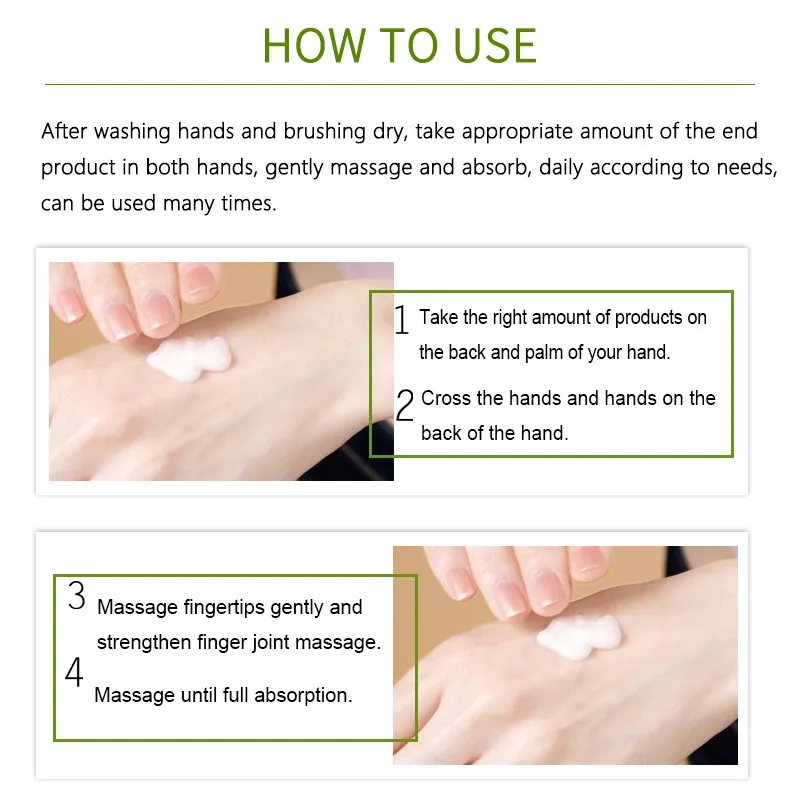 HOW TO USE

After washing hands and brushing dry, take appropriate amount of the end product in both hands, gently massage and absorb, daily according to needs, can be used many times.

1 Take the right amount of products on the back and palm of your hand.

2 Cross the hands and hands on the back of the hand.

3 Massage fingertips gently and strengthen finger joint massage.

4 Massage until full absorption.