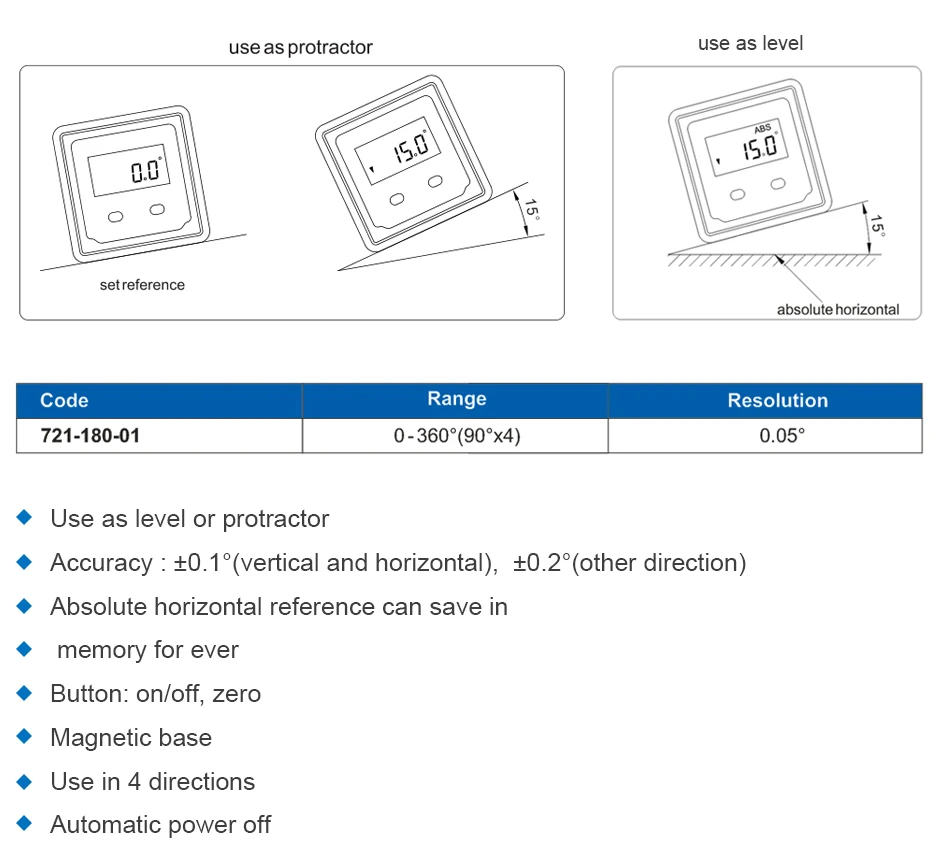 use as protractor

0.0°

set reference

15.0°

15°

use as level

ABS

15.0°

15°

absolute horizontal

| Code | Range | Resolution |
|---|---|---|
| 721-180-01 | 0-360°(90°x4) | 0.05° |

◆ Use as level or protractor

◆ Accuracy : ±0.1°(vertical and horizontal), ±0.2°(other direction)

◆ Absolute horizontal reference can save in

◆ memory for ever

◆ Button: on/off, zero

◆ Magnetic base

◆ Use in 4 directions

◆ Automatic power off