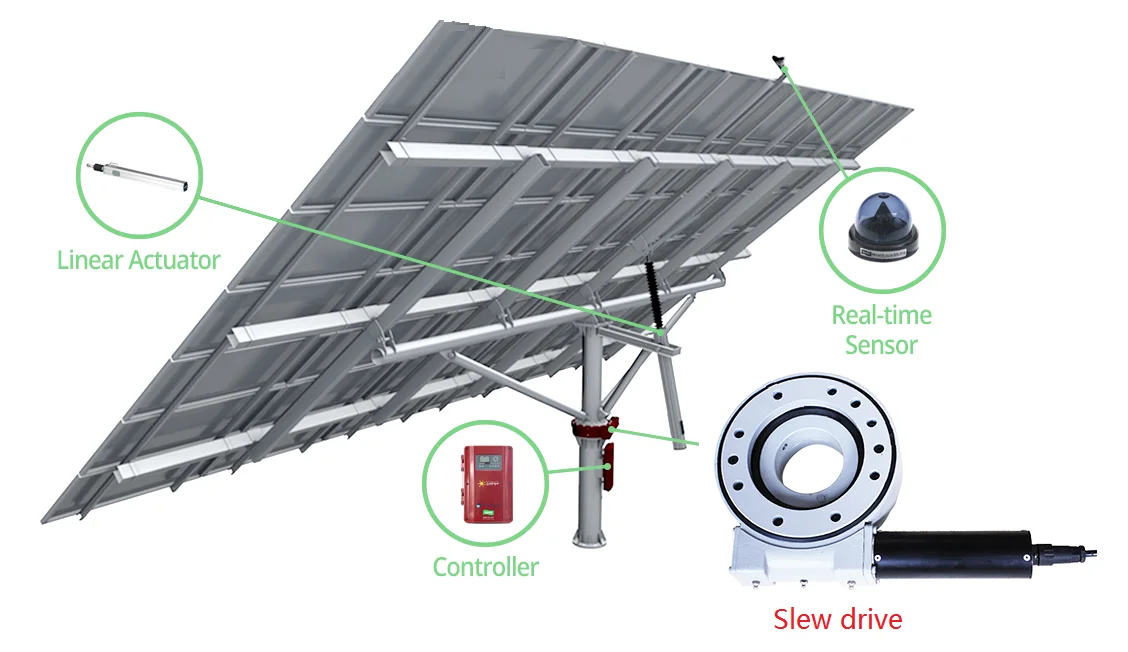 Linear Actuator

Real-time Sensor

Controller

Slew drive