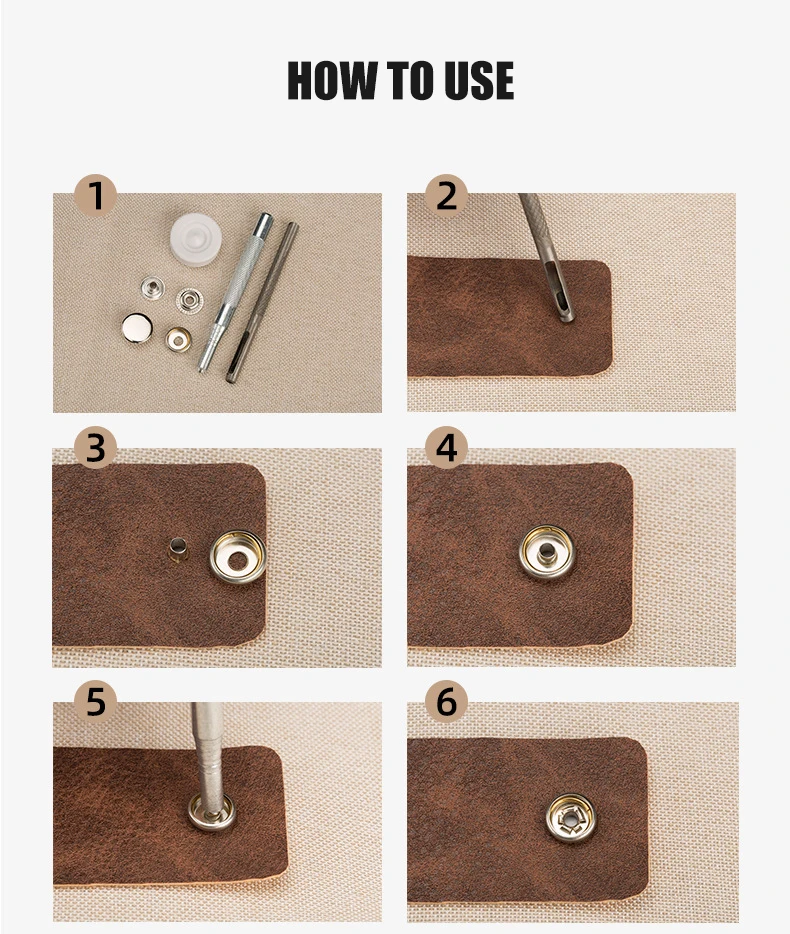 HOW TO USE

1

2

3

4

5

6