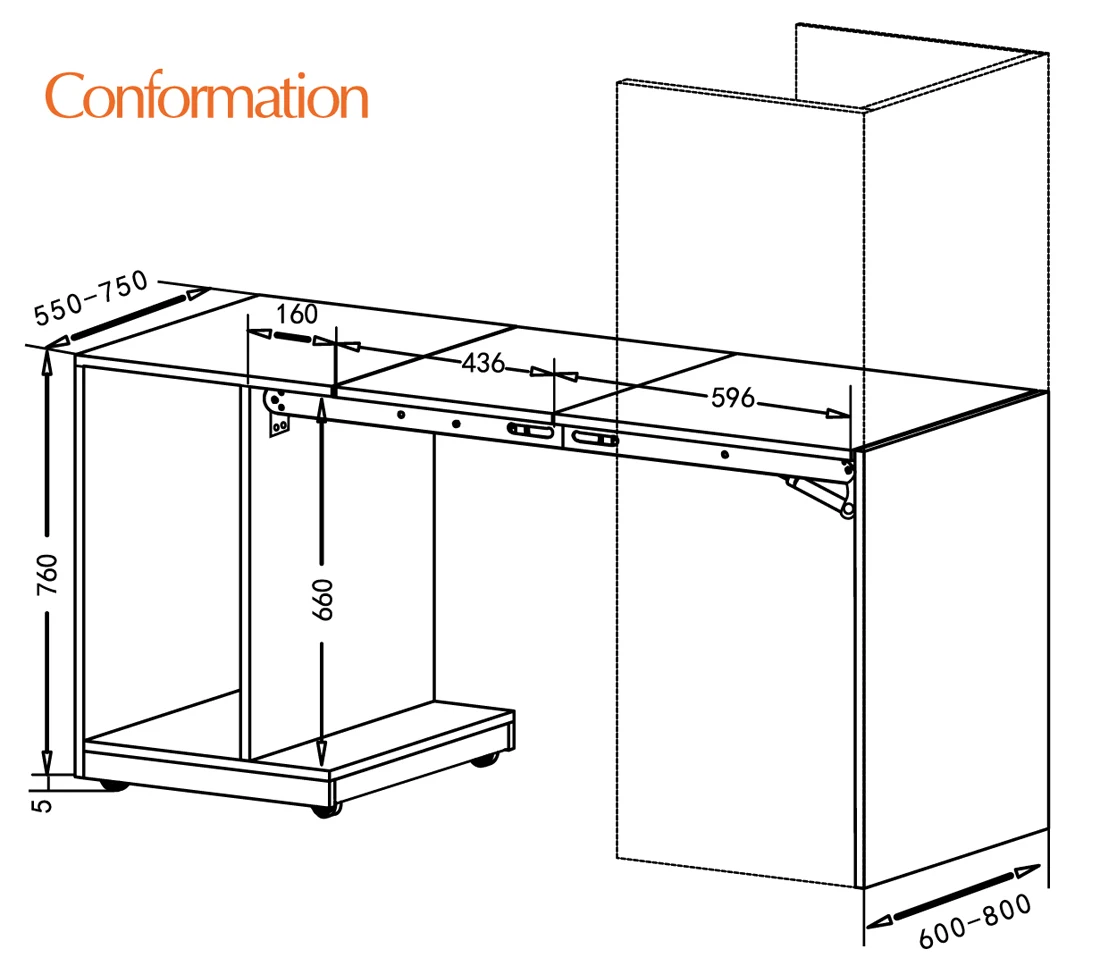 Conformation

550-750

160

436

596

760

660

5

600-800