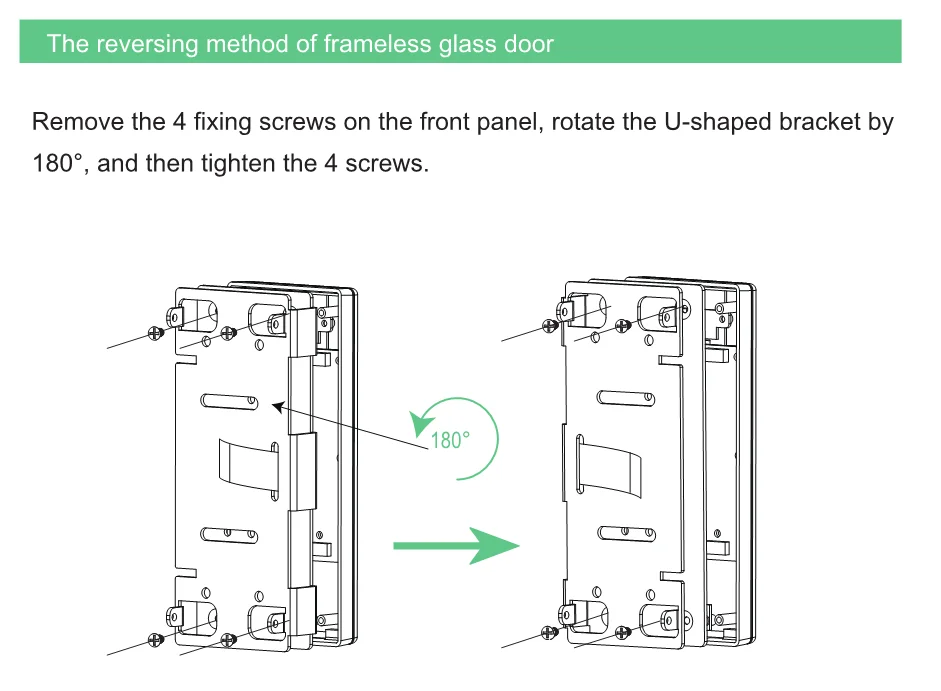 The reversing method of frameless glass door

Remove the 4 fixing screws on the front panel, rotate the U-shaped bracket by 180°, and then tighten the 4 screws.

180°