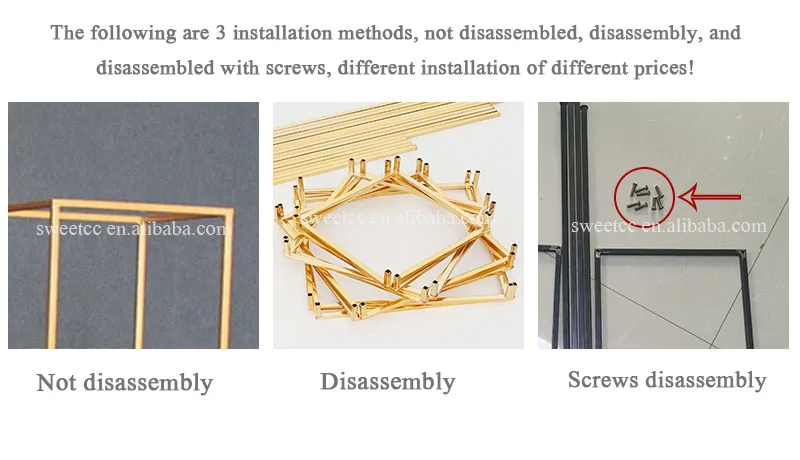 The following are 3 installation methods, not disassembled, disassembly, and disassembled with screws, different installation of different prices!

sweetcc en.alibaba.com

sweetcc en.alibaba.com

sweetcc en.alibaba.com

Not disassembly

Disassembly

Screws disassembly