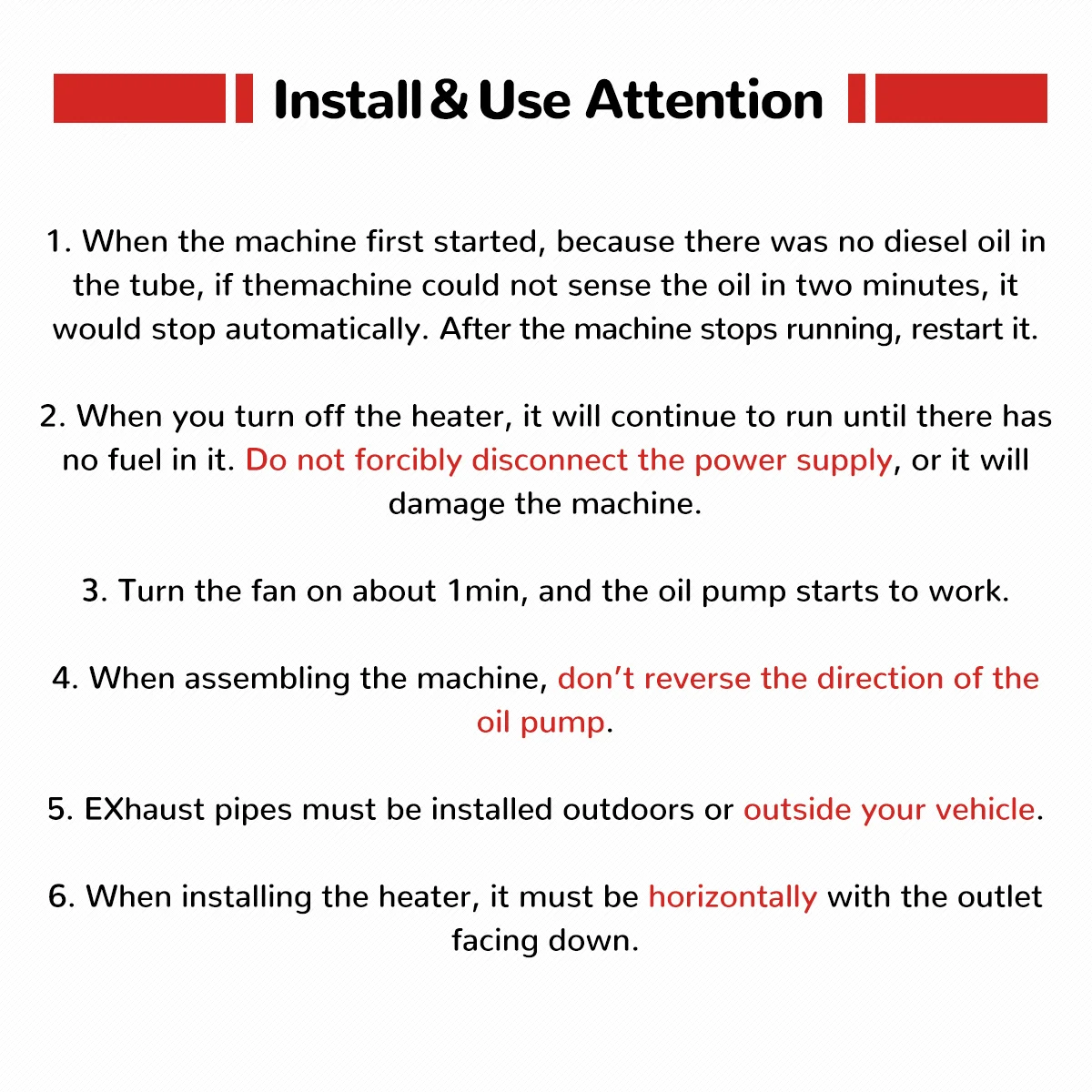 Install & Use Attention

1. When the machine first started, because there was no diesel oil in the tube, if themachine could not sense the oil in two minutes, it would stop automatically. After the machine stops running, restart it.

2. When you turn off the heater, it will continue to run until there has no fuel in it. Do not forcibly disconnect the power supply, or it will damage the machine.

3. Turn the fan on about 1min, and the oil pump starts to work.

4. When assembling the machine, don't reverse the direction of the oil pump.

5. EXhaust pipes must be installed outdoors or outside your vehicle.

6. When installing the heater, it must be horizontally with the outlet facing down.