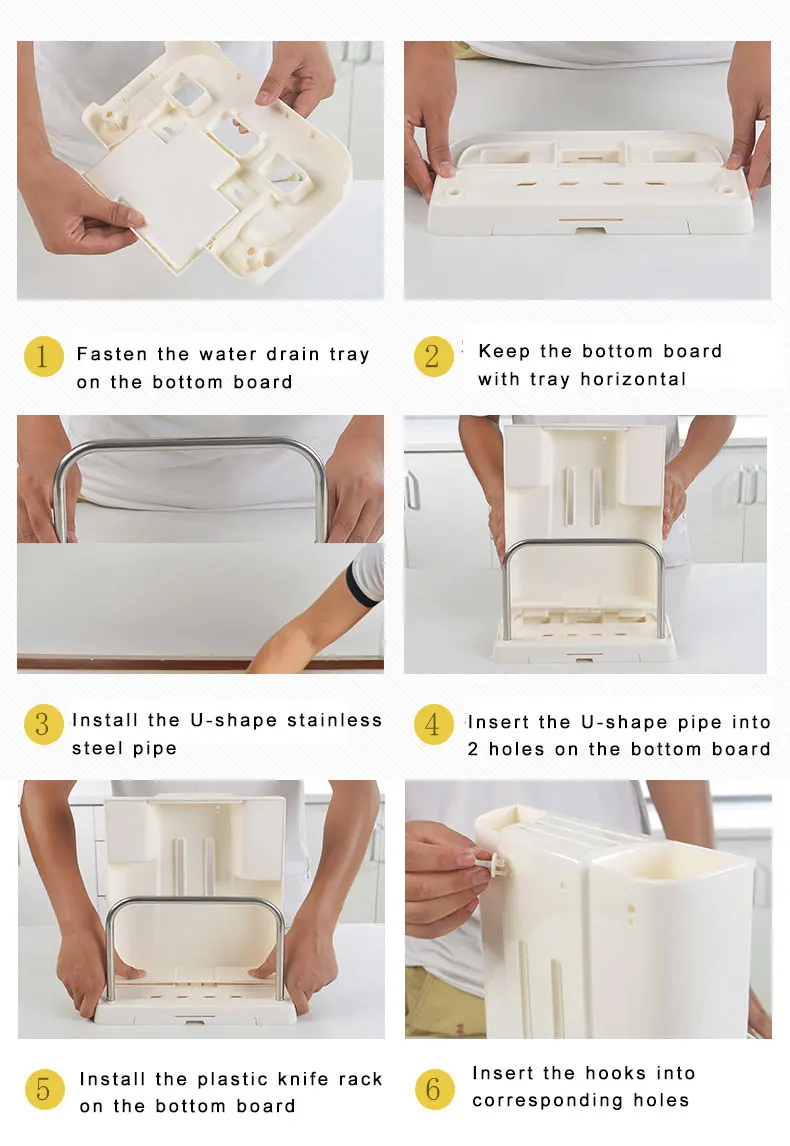 1 Fasten the water drain tray on the bottom board

2 Keep the bottom board with tray horizontal

3 Install the U-shape stainless steel pipe

4 Insert the U-shape pipe into 2 holes on the bottom board

5 Install the plastic knife rack on the bottom board

6 Insert the hooks into corresponding holes