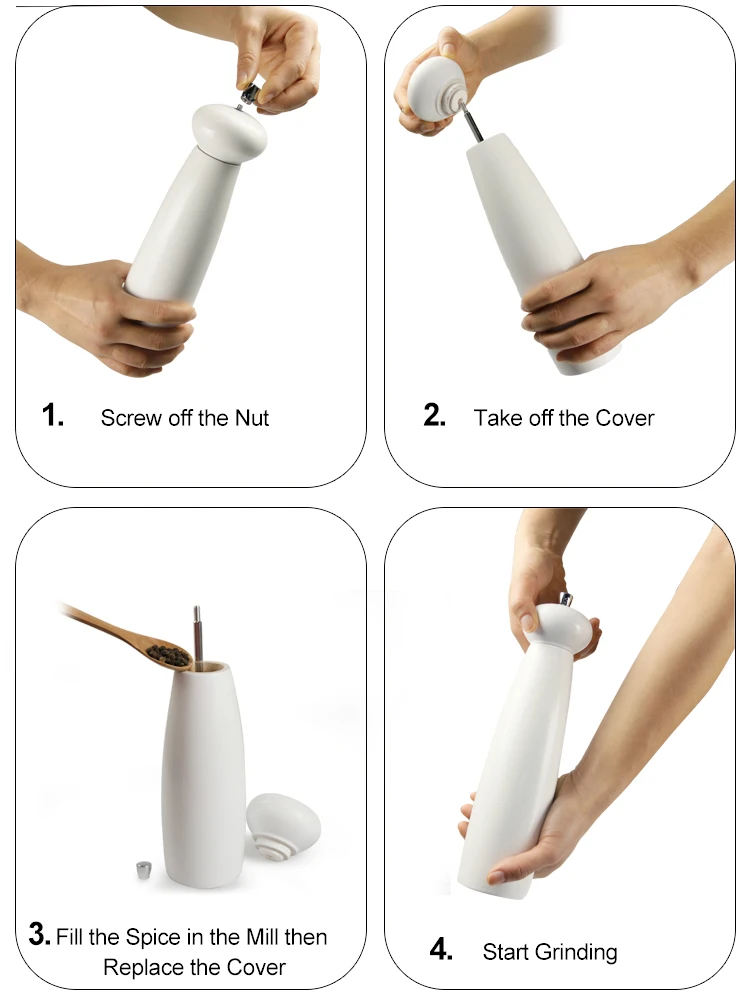 1. Screw off the Nut

2. Take off the Cover

3. Fill the Spice in the Mill then Replace the Cover

4. Start Grinding