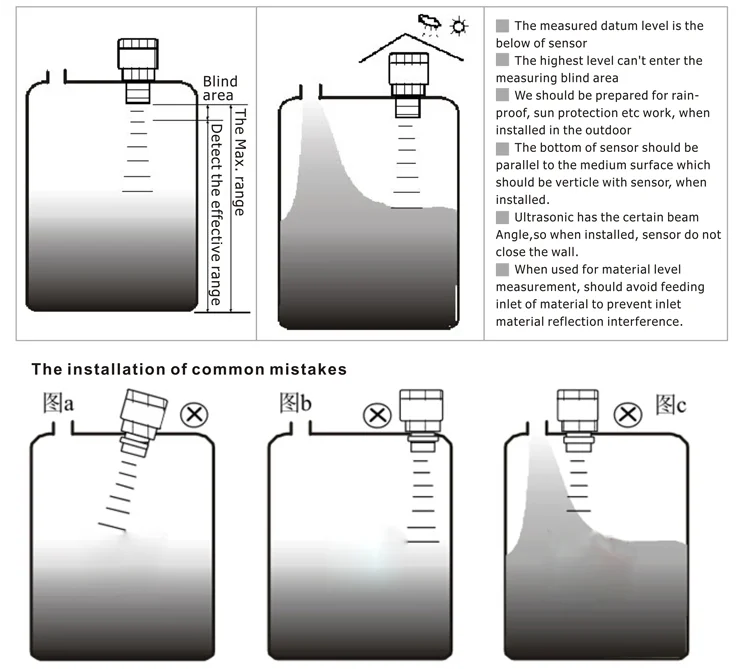 Blind area

The Max. range

Detect the effective range

The measured datum level is the below of sensor
The highest level can't enter the measuring blind area
We should be prepared for rain-proof, sun protection etc work, when installed in the outdoor
The bottom of sensor should be parallel to the medium surface which should be verticle with sensor, when installed.
Ultrasonic has the certain beam Angle,so when installed, sensor do not close the wall.
When used for material level measurement, should avoid feeding inlet of material to prevent inlet material reflection interference.

The installation of common mistakes

图a

图b

图c