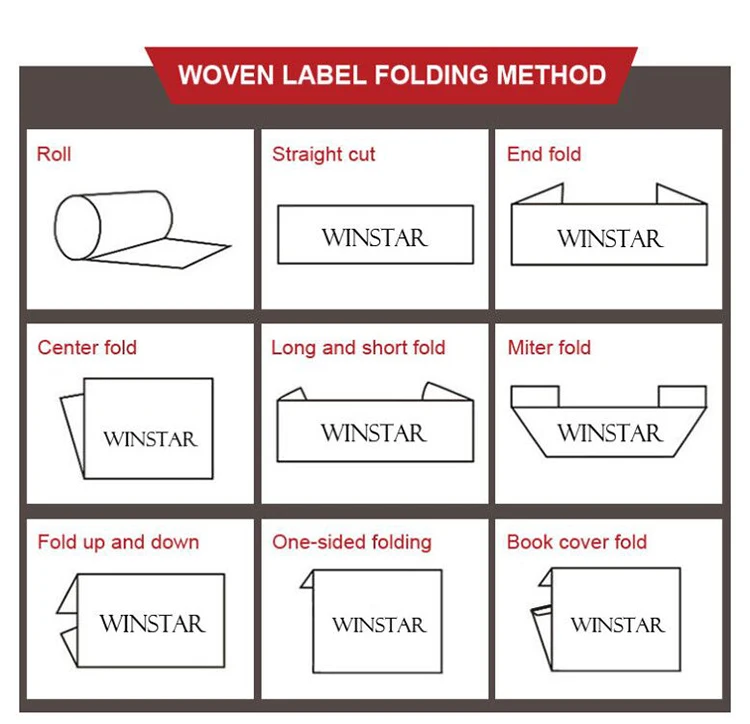 WOVEN LABEL FOLDING METHOD

Roll

Straight cut

WINSTAR

End fold

WINSTAR

Center fold

WINSTAR

Long and short fold

WINSTAR

Miter fold

WINSTAR

Fold up and down

WINSTAR

One-sided folding

WINSTAR

Book cover fold

WINSTAR