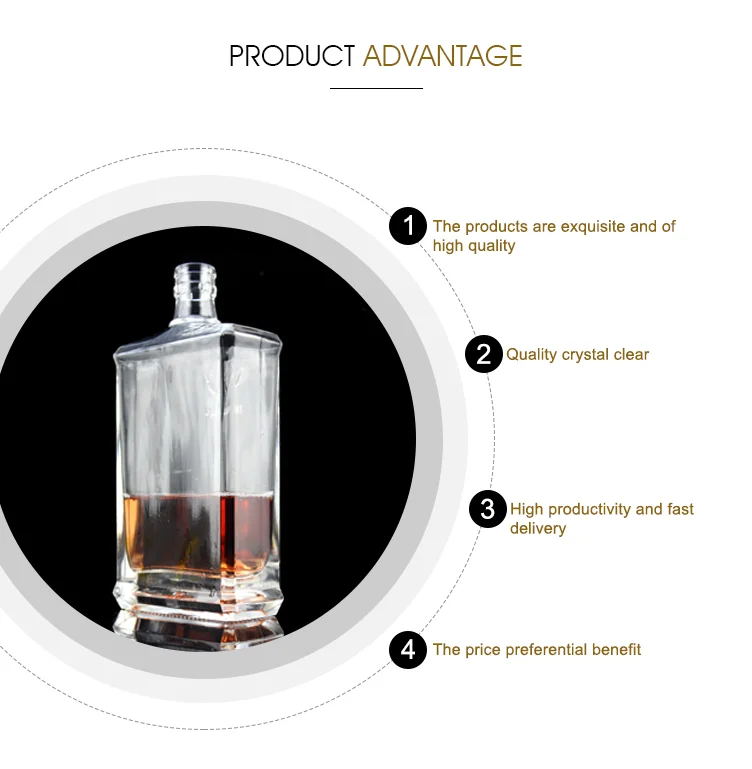 PRODUCT ADVANTAGE

1 The products are exquisite and of high quality

2 Quality crystal clear

3 High productivity and fast delivery

4 The price preferential benefit