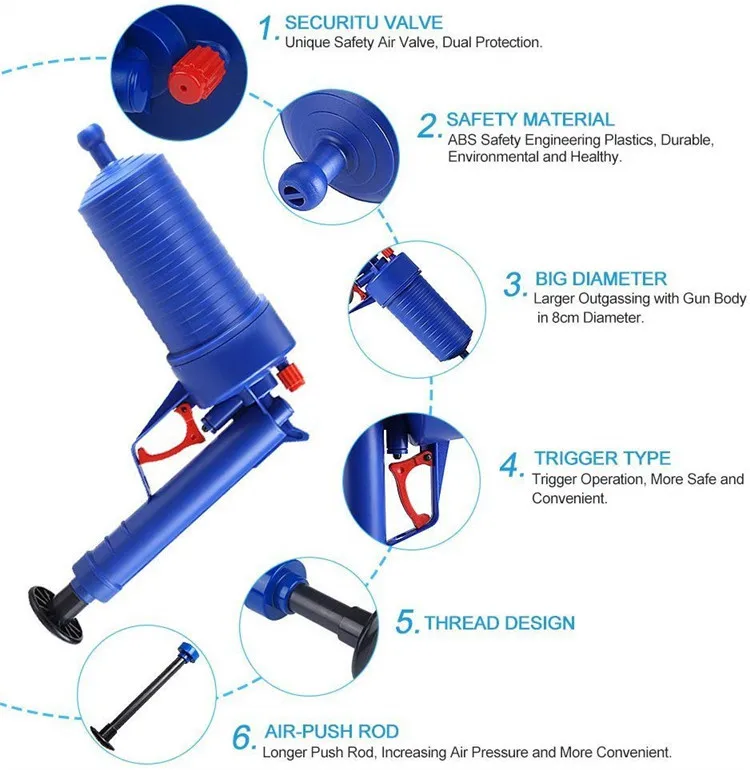 1. SECURITU VALVE
Unique Safety Air Valve, Dual Protection.

2. SAFETY MATERIAL
ABS Safety Engineering Plastics, Durable, Environmental and Healthy.

3. BIG DIAMETER
Larger Outgassing with Gun Body in 8cm Diameter.

4. TRIGGER TYPE
Trigger Operation, More Safe and Convenient.

5. THREAD DESIGN

6. AIR-PUSH ROD
Longer Push Rod, Increasing Air Pressure and More Convenient.