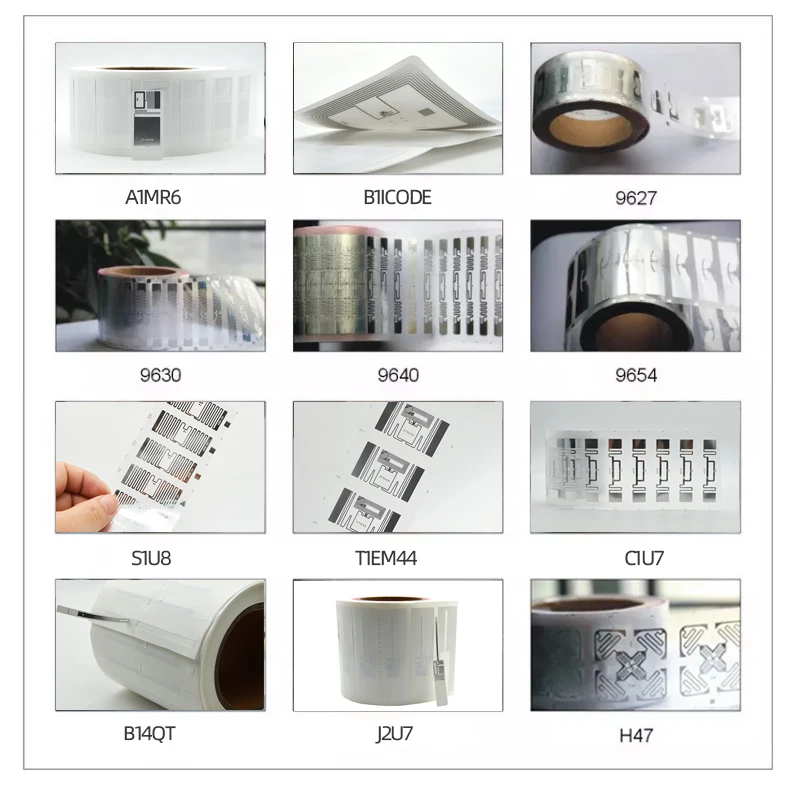 A1MR6

B1ICODE

9627

9630

9640

9654

S1U8

T1EM44

C1U7

B14QT

J2U7

H47