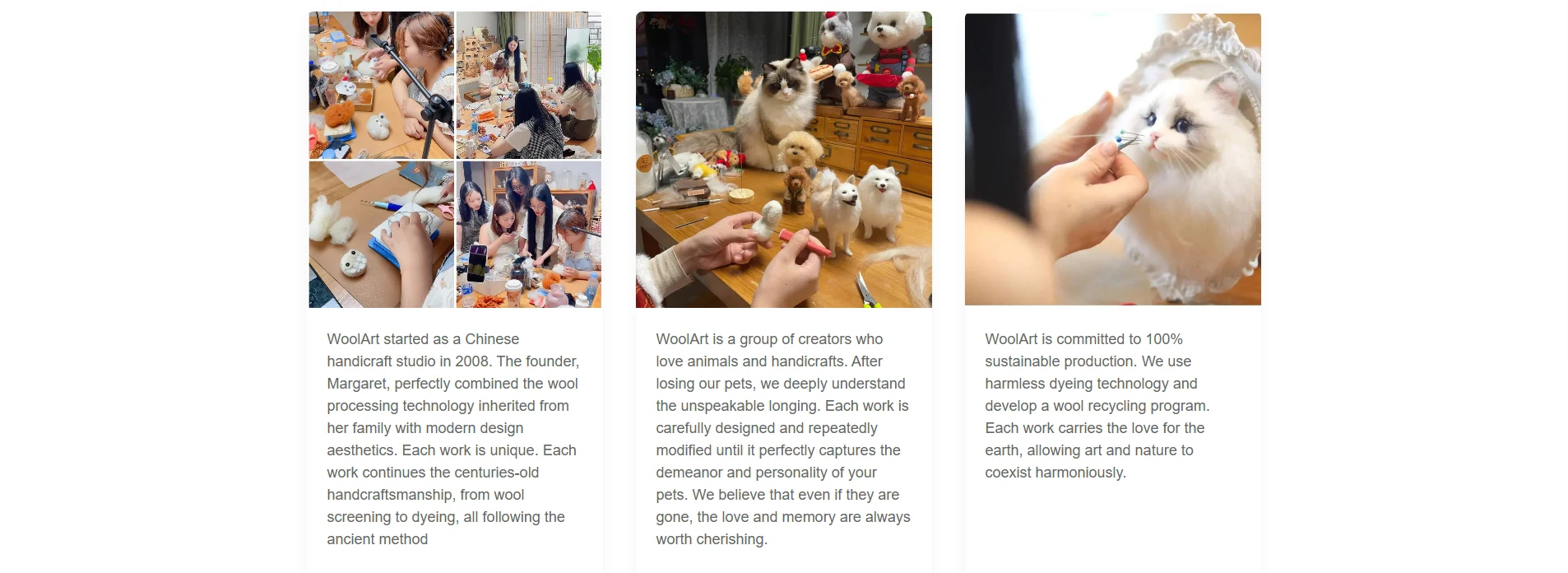 WoolArt started as a Chinese handicraft studio in 2008. The founder, Margaret, perfectly combined the wool processing technology inherited from her family with modern design aesthetics. Each work is unique. Each work continues the centuries-old handcraftsmanship, from wool screening to dyeing, all following the ancient method

WoolArt is a group of creators who love animals and handicrafts. After losing our pets, we deeply understand the unspeakable longing. Each work is carefully designed and repeatedly modified until it perfectly captures the demeanor and personality of your pets. We believe that even if they are gone, the love and memory are always worth cherishing.

WoolArt is committed to 100% sustainable production. We use harmless dyeing technology and develop a wool recycling program. Each work carries the love for the earth, allowing art and nature to coexist harmoniously.