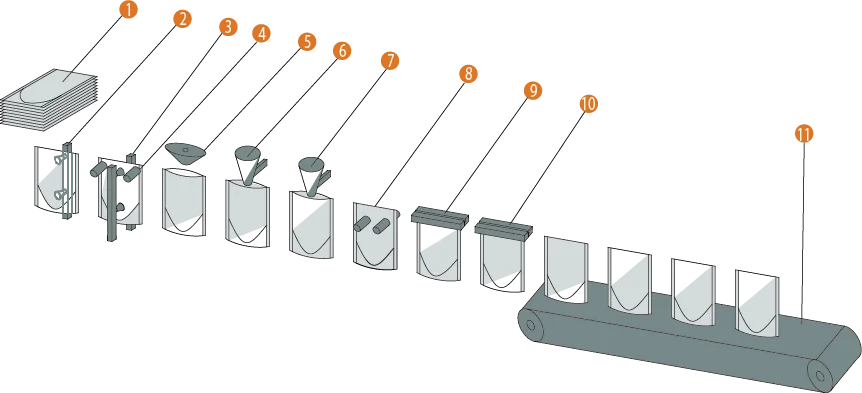 1
2
3
4
5
6
7
8
9
10
11