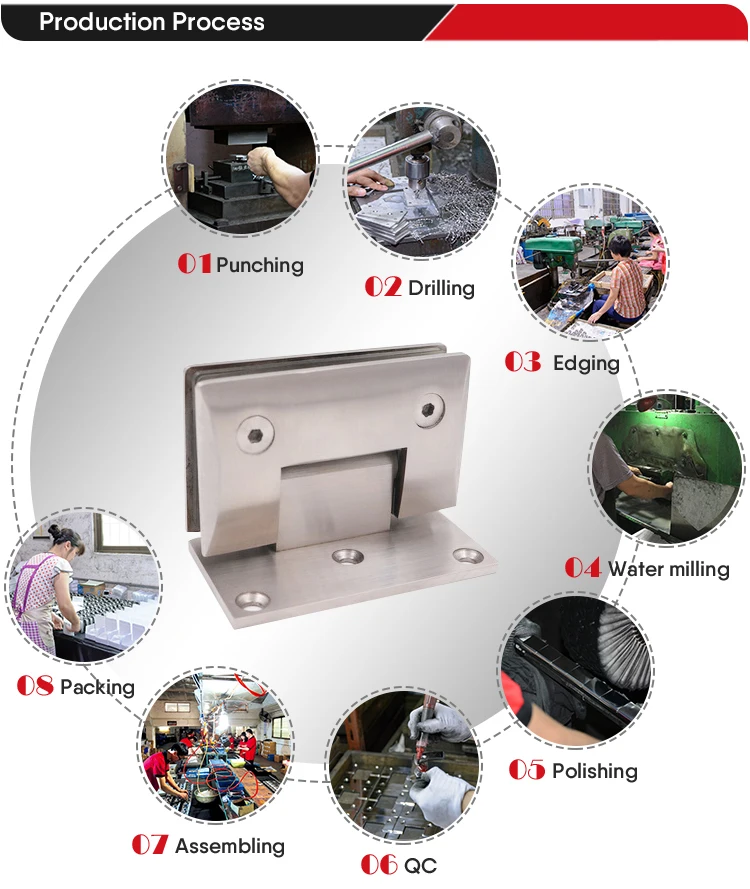 Production Process

01 Punching

02 Drilling

03 Edging

04 Water milling

05 Polishing

06 QC

07 Assembling

08 Packing