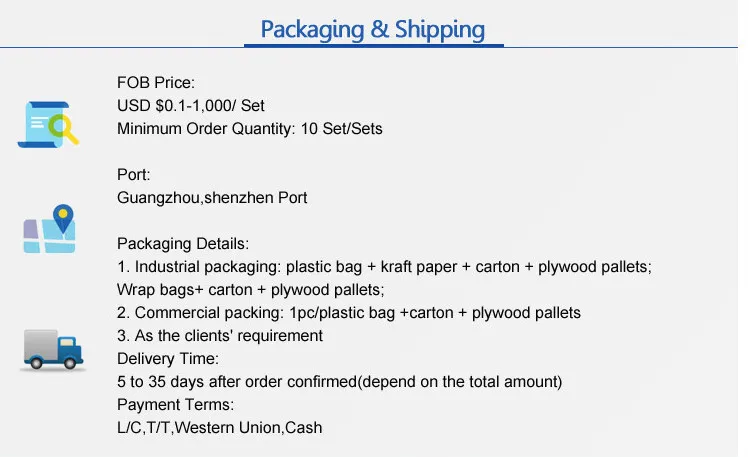 Packaging & Shipping

FOB Price:
USD $0.1-1,000/ Set
Minimum Order Quantity: 10 Set/Sets

Port:
Guangzhou,shenzhen Port

Packaging Details:
1. Industrial packaging: plastic bag + kraft paper + carton + plywood pallets;
Wrap bags+ carton + plywood pallets;
2. Commercial packing: 1pc/plastic bag +carton + plywood pallets
3. As the clients' requirement
Delivery Time:
5 to 35 days after order confirmed(depend on the total amount)
Payment Terms:
L/C,T/T,Western Union,Cash