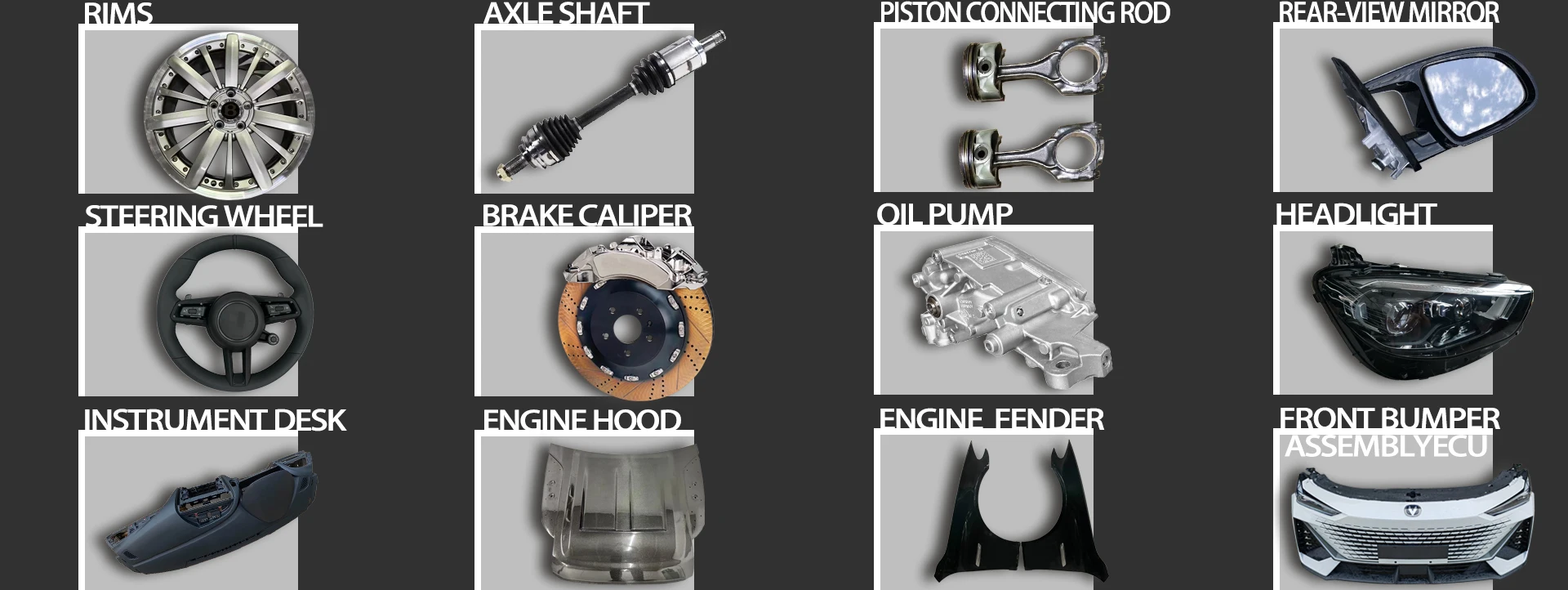 RIMS

AXLE SHAFT

PISTON CONNECTING ROD

REAR-VIEW MIRROR

STEERING WHEEL

BRAKE CALIPER

OIL PUMP

HEADLIGHT

INSTRUMENT DESK

ENGINE HOOD

ENGINE FENDER

FRONT BUMPER ASSEMBLYECU