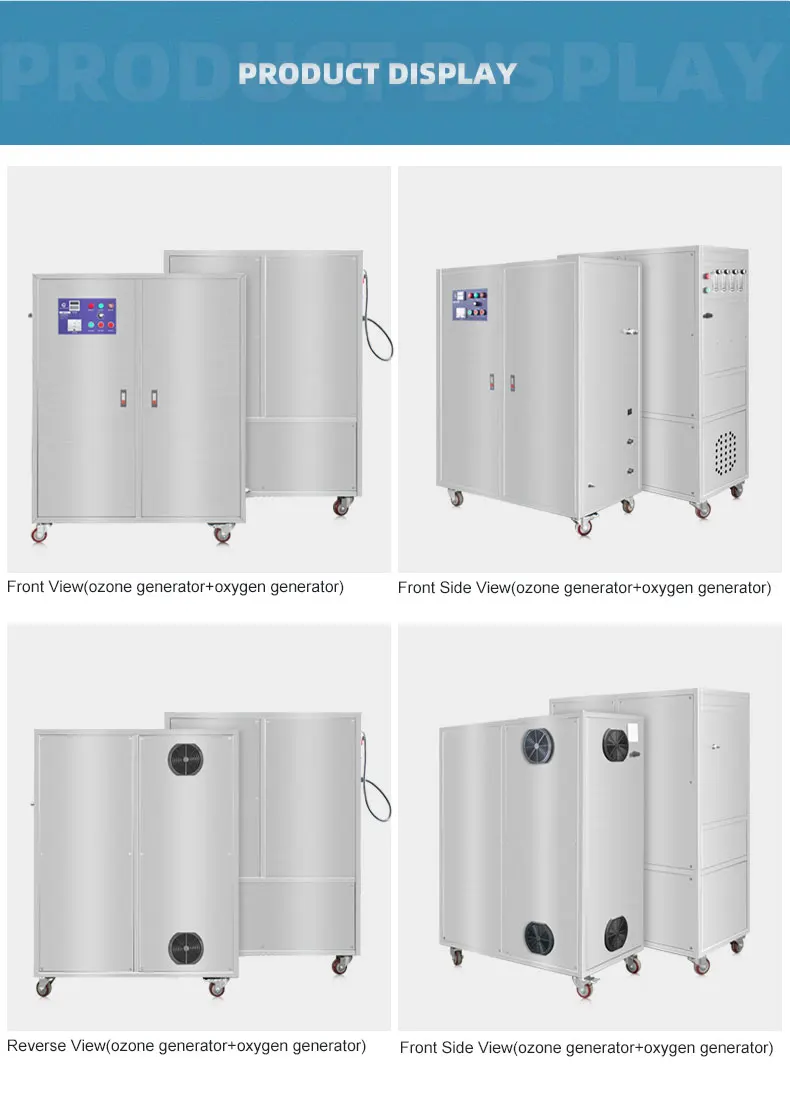 PRODUCT DISPLAY

PRODUCT DISPLAY

Front View(ozone generator+oxygen generator)

Front Side View(ozone generator+oxygen generator)

Reverse View(ozone generator+oxygen generator)

Front Side View(ozone generator+oxygen generator)