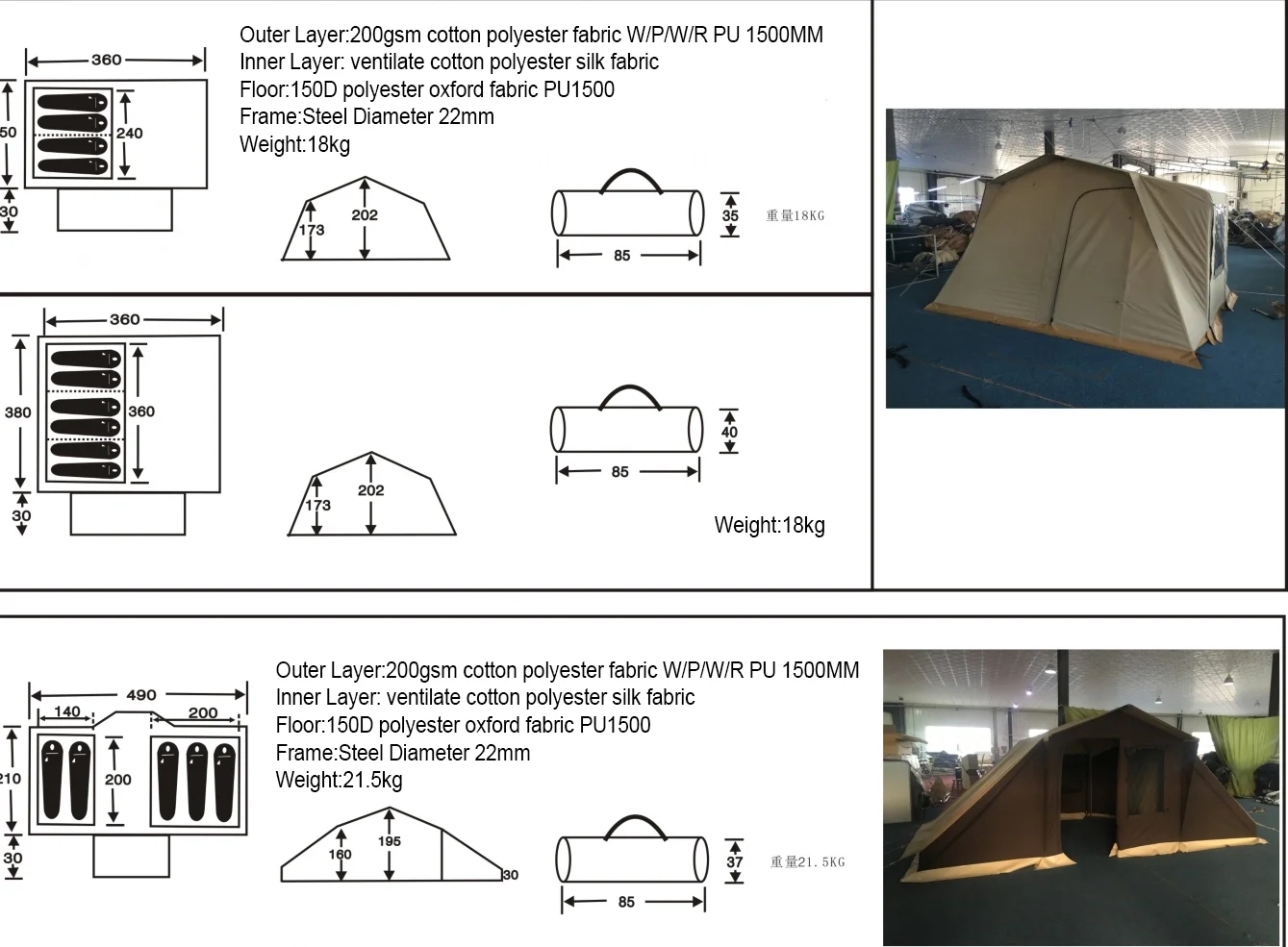 360
50
240
30
Outer Layer:200gsm cotton polyester fabric W/P/W/R PU 1500MM
Inner Layer: ventilate cotton polyester silk fabric
Floor:150D polyester oxford fabric PU1500
Frame:Steel Diameter 22mm
Weight:18kg
173
202
35
85
重量18KG

360
380
360
30
173
202
40
85
Weight:18kg

490
140
200
210
200
30
Outer Layer:200gsm cotton polyester fabric W/P/W/R PU 1500MM
Inner Layer: ventilate cotton polyester silk fabric
Floor:150D polyester oxford fabric PU1500
Frame:Steel Diameter 22mm
Weight:21.5kg
160
195
30
37
85
重量21.5KG