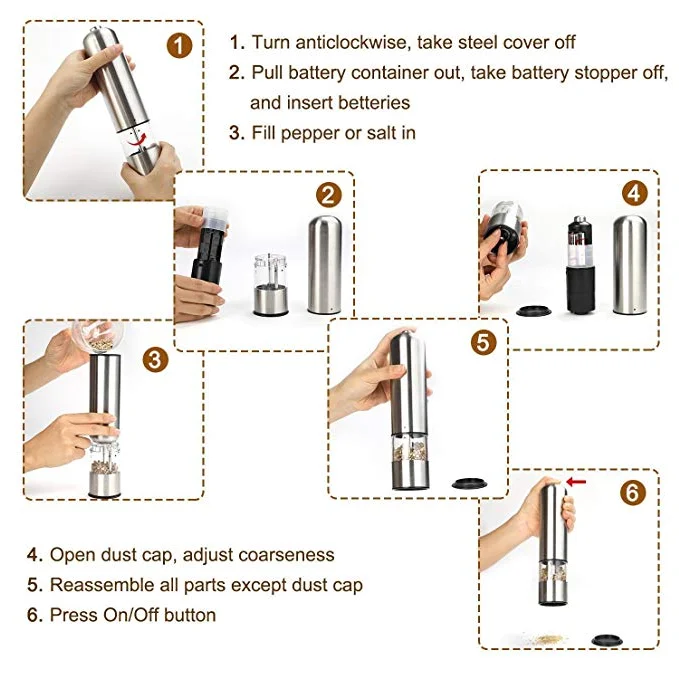 1

1. Turn anticlockwise, take steel cover off
2. Pull battery container out, take battery stopper off, and insert betteries
3. Fill pepper or salt in

2

4

3

5

6

4. Open dust cap, adjust coarseness
5. Reassemble all parts except dust cap
6. Press On/Off button