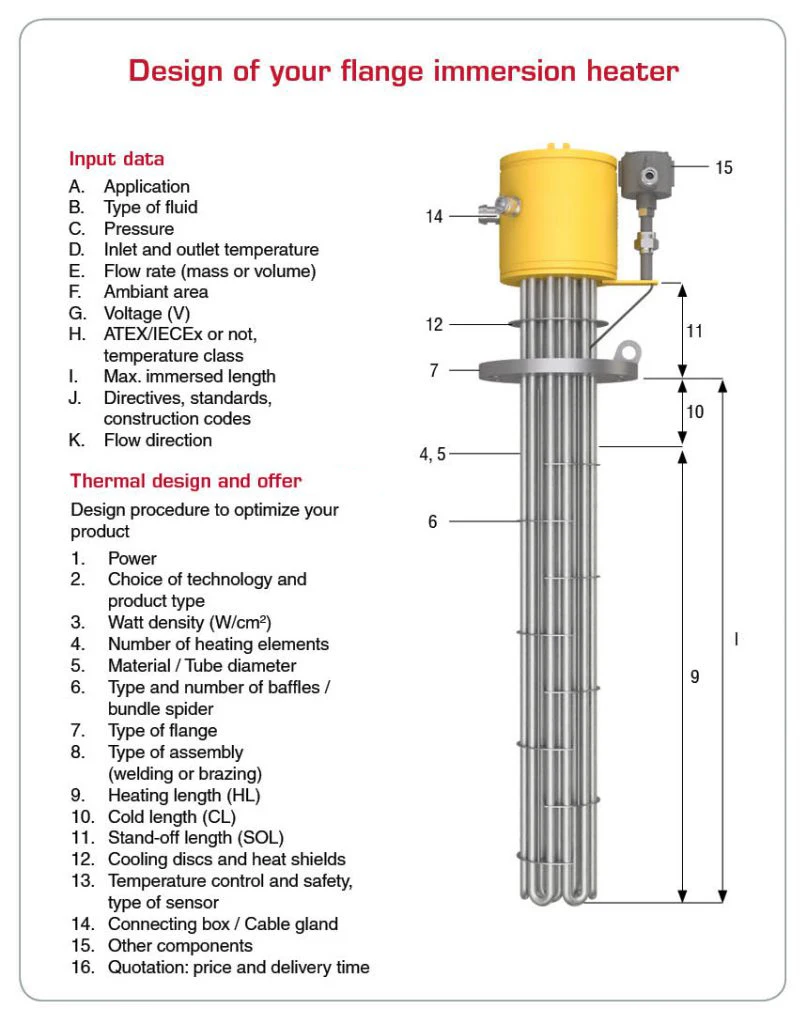 Design of your flange immersion heater

Input data
A. Application
B. Type of fluid
C. Pressure
D. Inlet and outlet temperature
E. Flow rate (mass or volume)
F. Ambiant area
G. Voltage (V)
H. ATEX/IECEx or not, temperature class
I. Max. immersed length
J. Directives, standards, construction codes
K. Flow direction

Thermal design and offer
Design procedure to optimize your product
1. Power
2. Choice of technology and product type
3. Watt density (W/cm²)
4. Number of heating elements
5. Material / Tube diameter
6. Type and number of baffles / bundle spider
7. Type of flange
8. Type of assembly (welding or brazing)
9. Heating length (HL)
10. Cold length (CL)
11. Stand-off length (SOL)
12. Cooling discs and heat shields
13. Temperature control and safety, type of sensor
14. Connecting box / Cable gland
15. Other components
16. Quotation: price and delivery time

15
14
12
11
7
10
4, 5
6
9
I