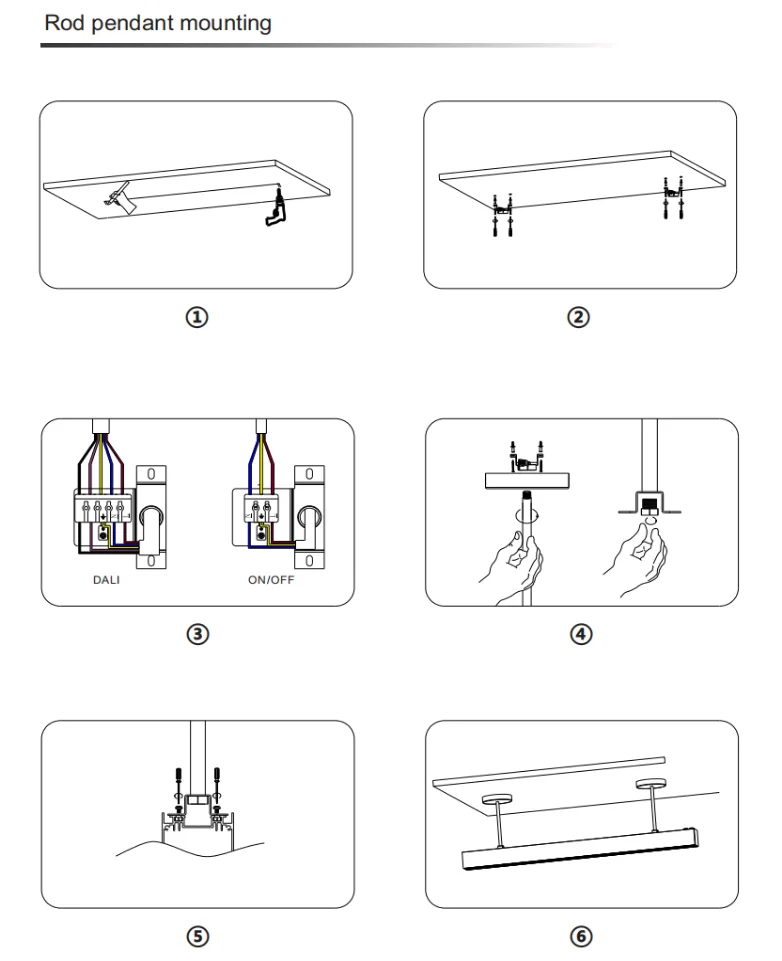 Rod pendant mounting

①

②

DALI

ON/OFF

③

④

⑤

⑥